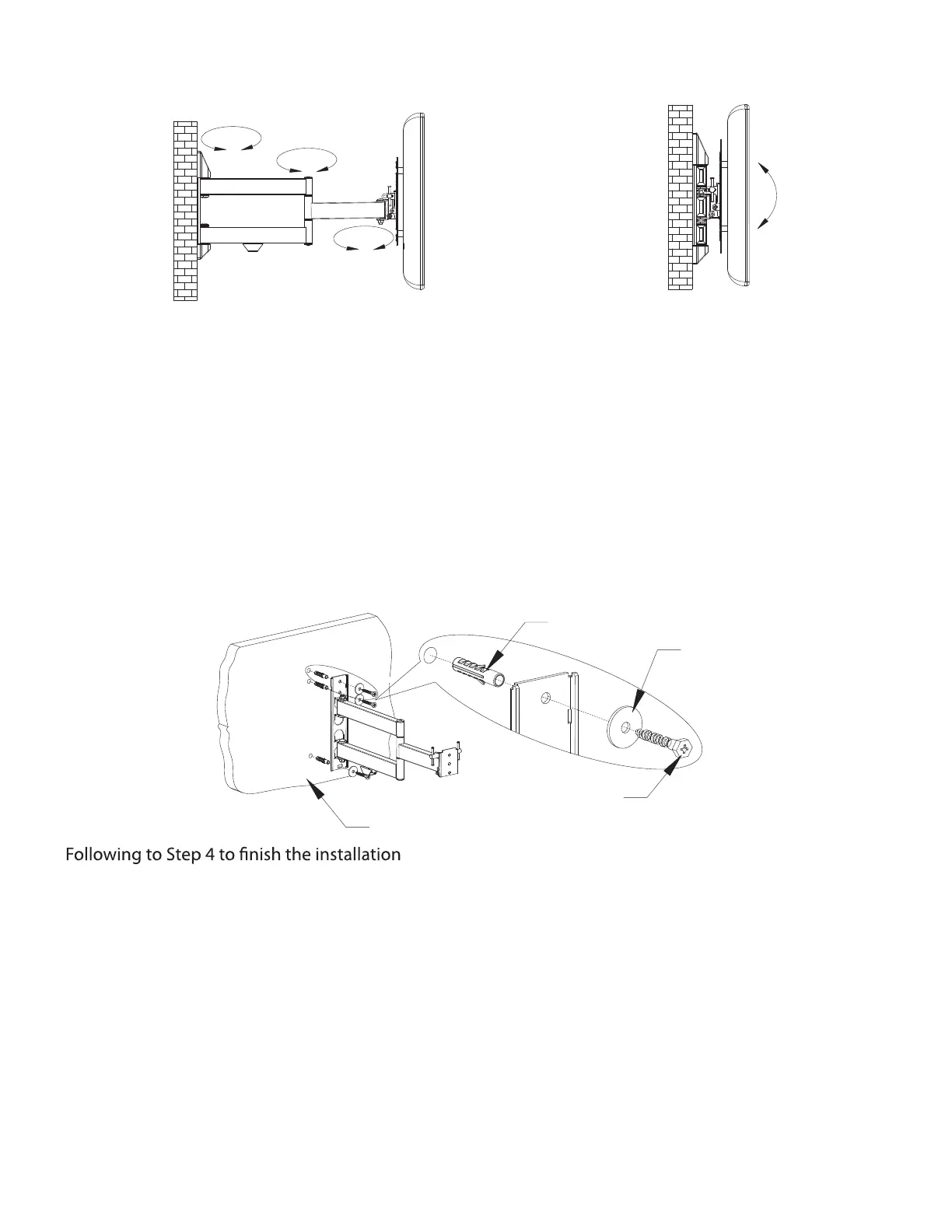 Following to Step 4 to finish the installation