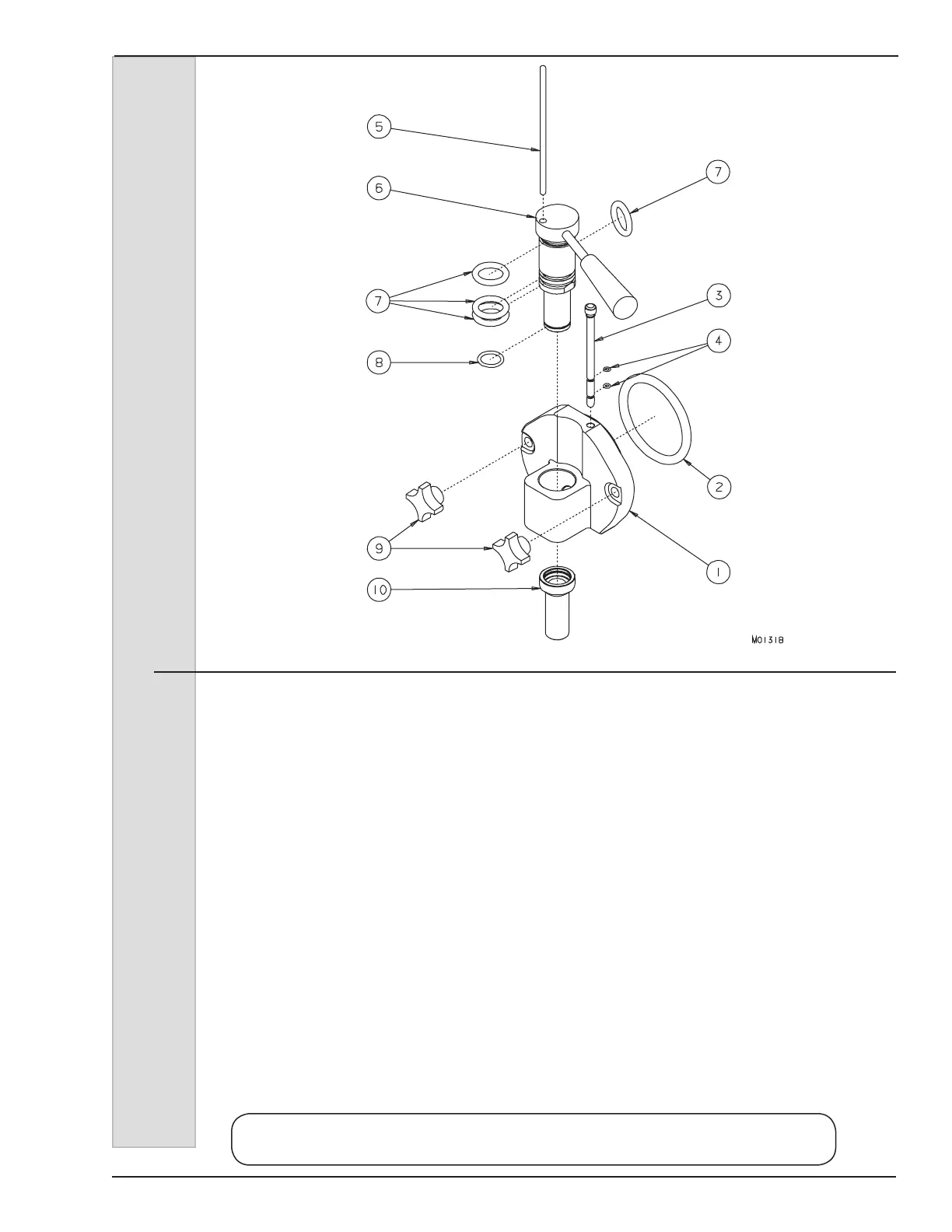 5
6
7
7
3
4
8
2
9
1
10
M01318