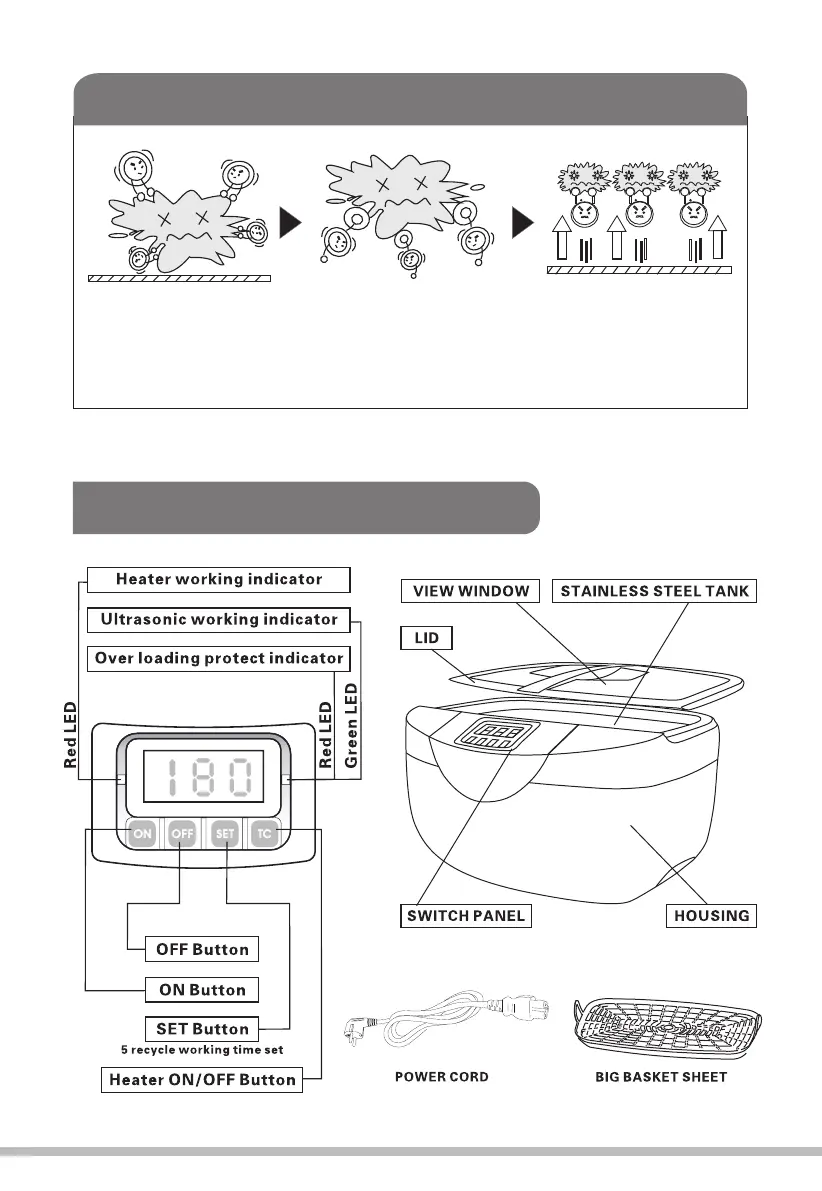 Heater working indicator

Ultrasonic working indicator

Over loading protect indicator

Red LED

Red LED

Green LED

180

ON OFF SET TC

OFF Button

ON Button

SET Button

5 recycle working time set

Heater ON/OFF Button

VIEW WINDOW

STAINLESS STEEL TANK

LID

SWITCH PANEL

HOUSING

POWER CORD

BIG BASKET SHEET