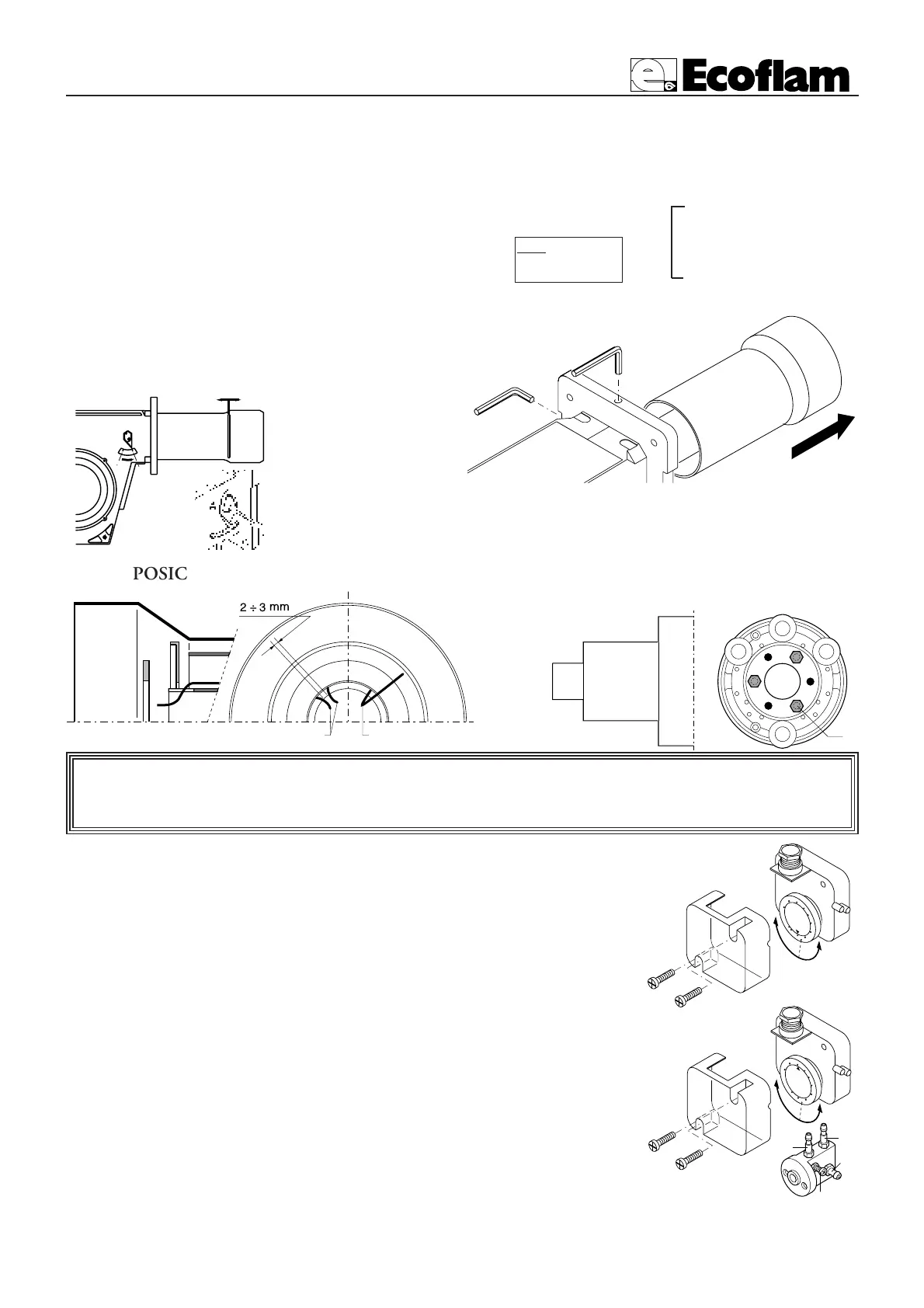 Ecoflam

POSIC

2 ÷ 3 mm