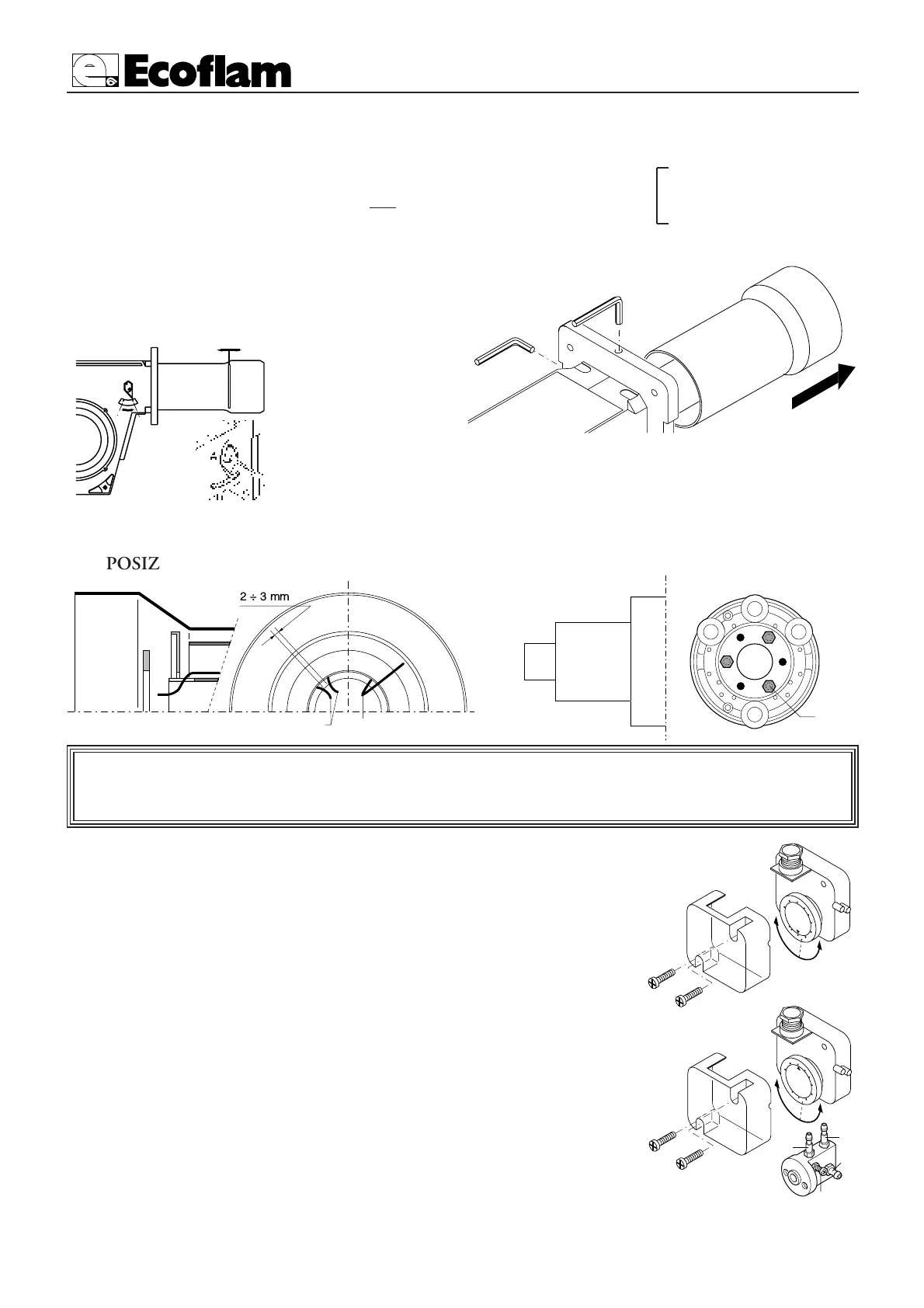 Ecoflam

POSIZ

2 ÷ 3 mm