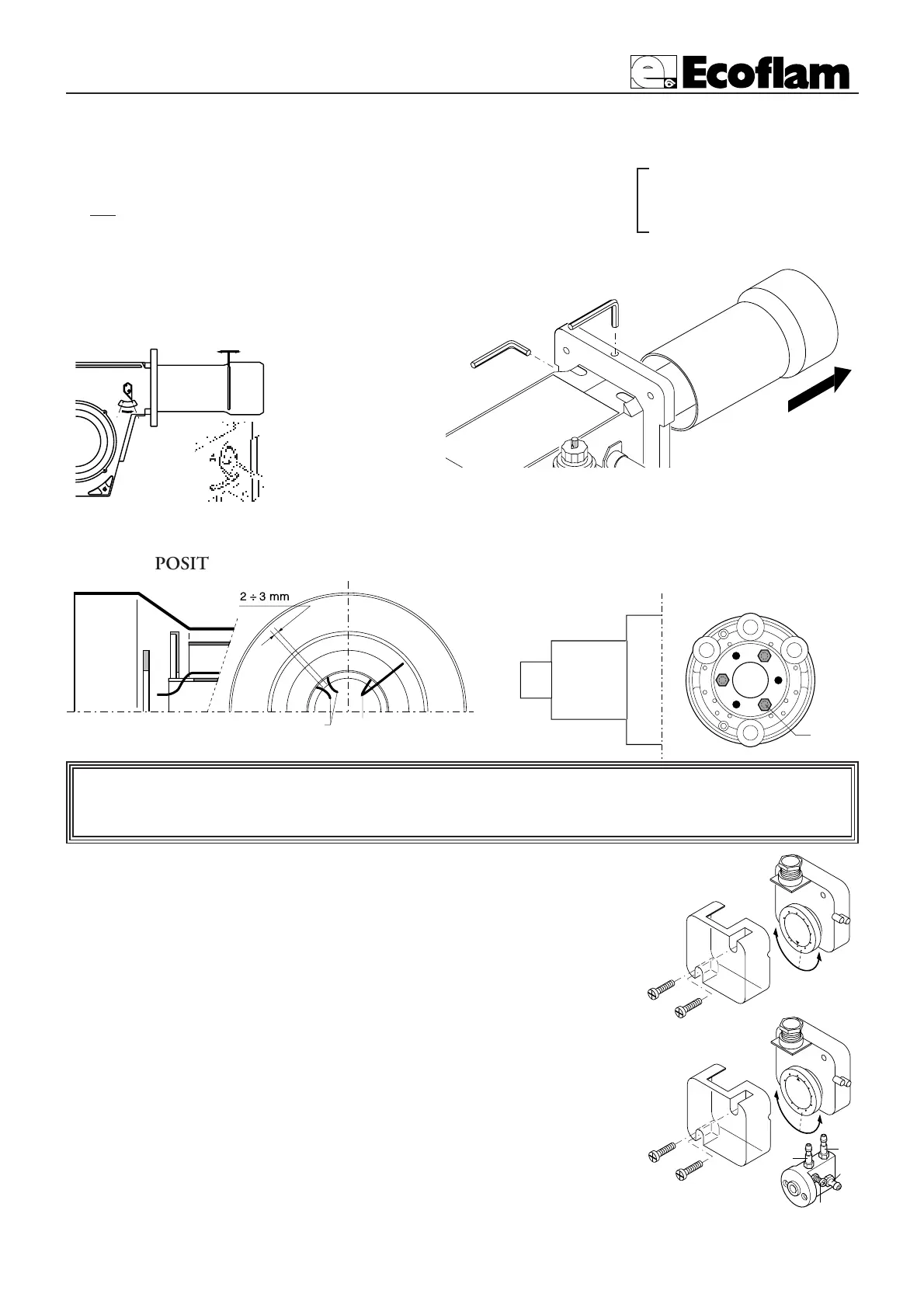 Ecoflam

POSIT

2 ÷ 3 mm