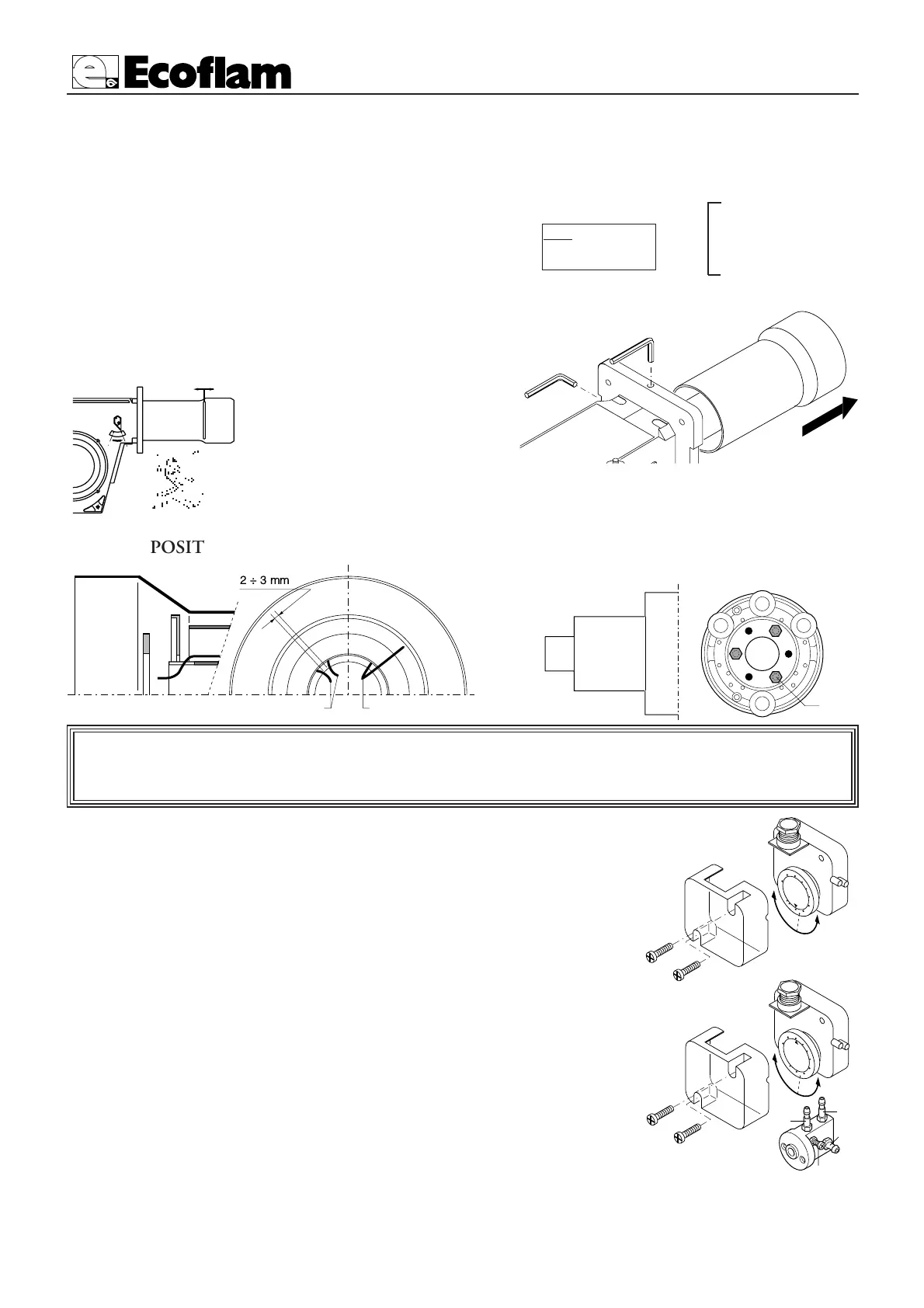 Ecoflam

POSIT

2 ÷ 3 mm