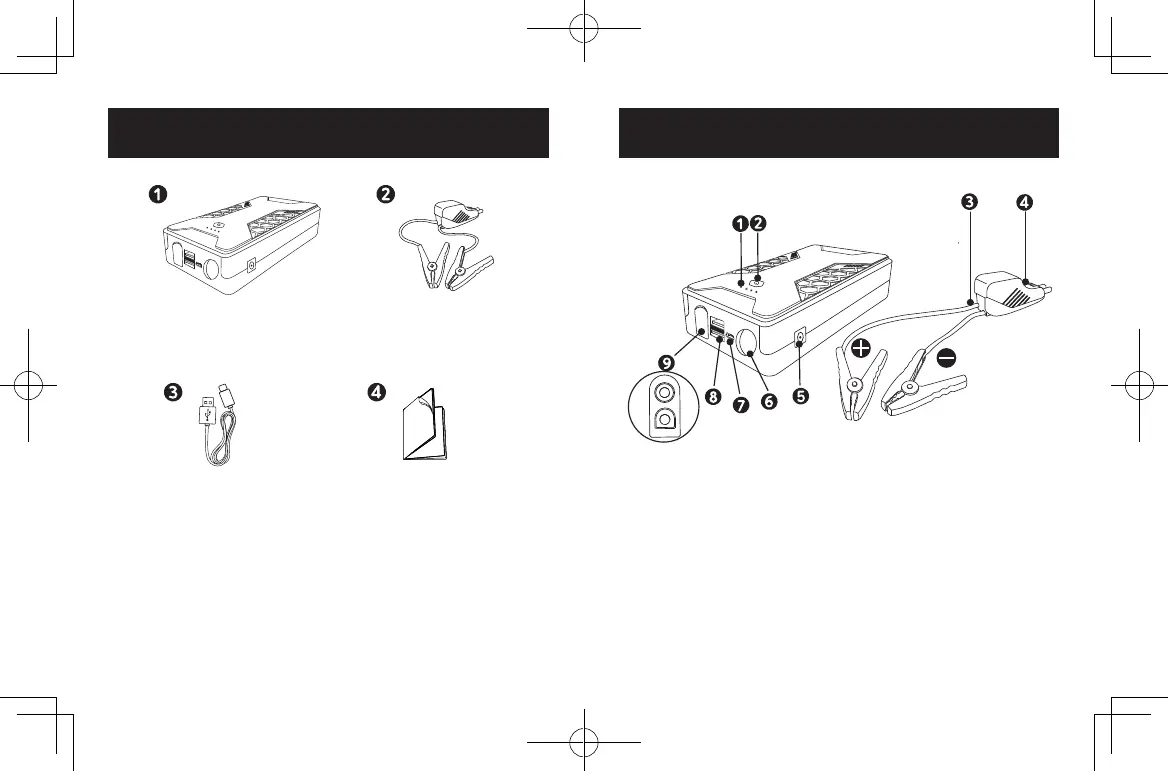 1

2

3

4

1 2

3

4

9

8

7

6

5