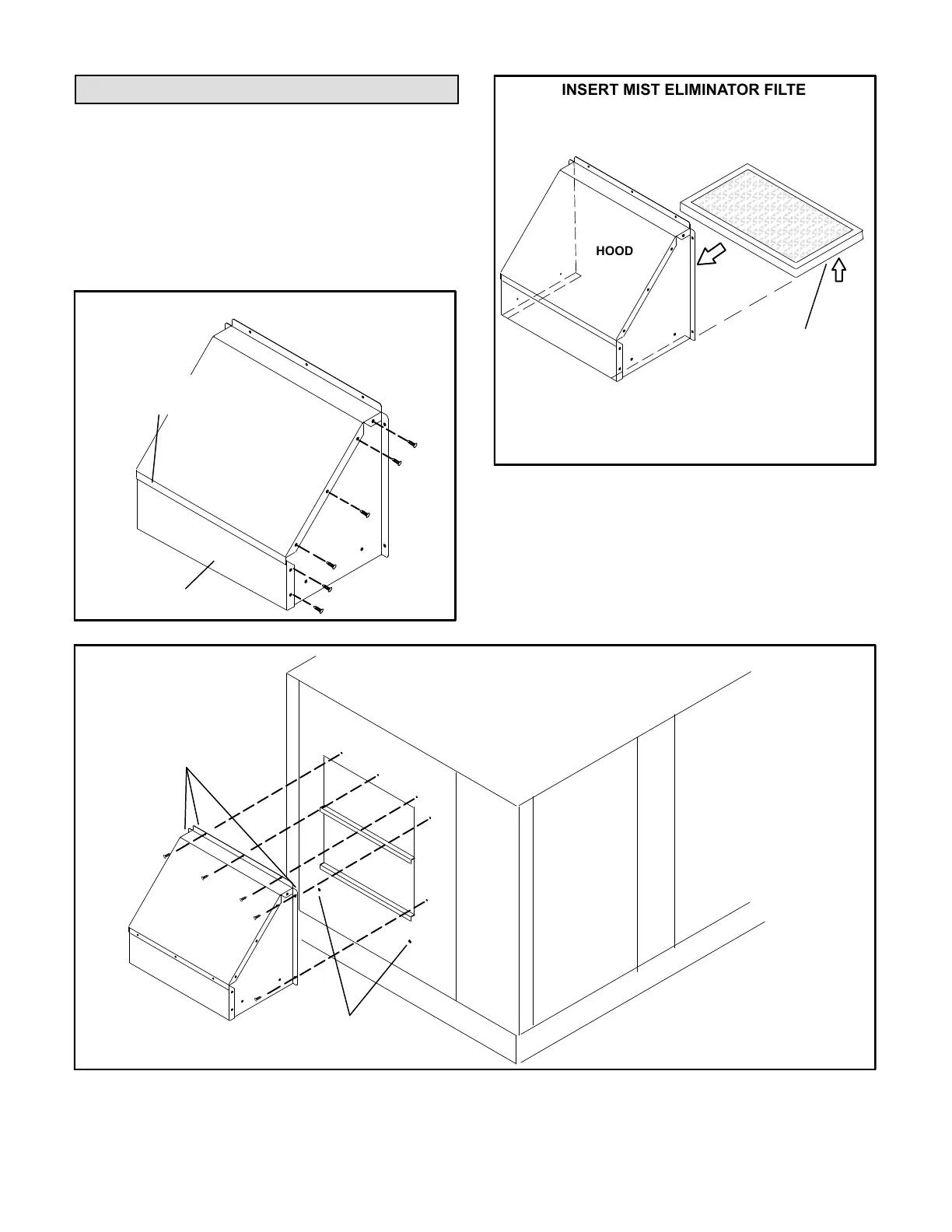 INSERT MIST ELIMINATOR FILTE

HOOD