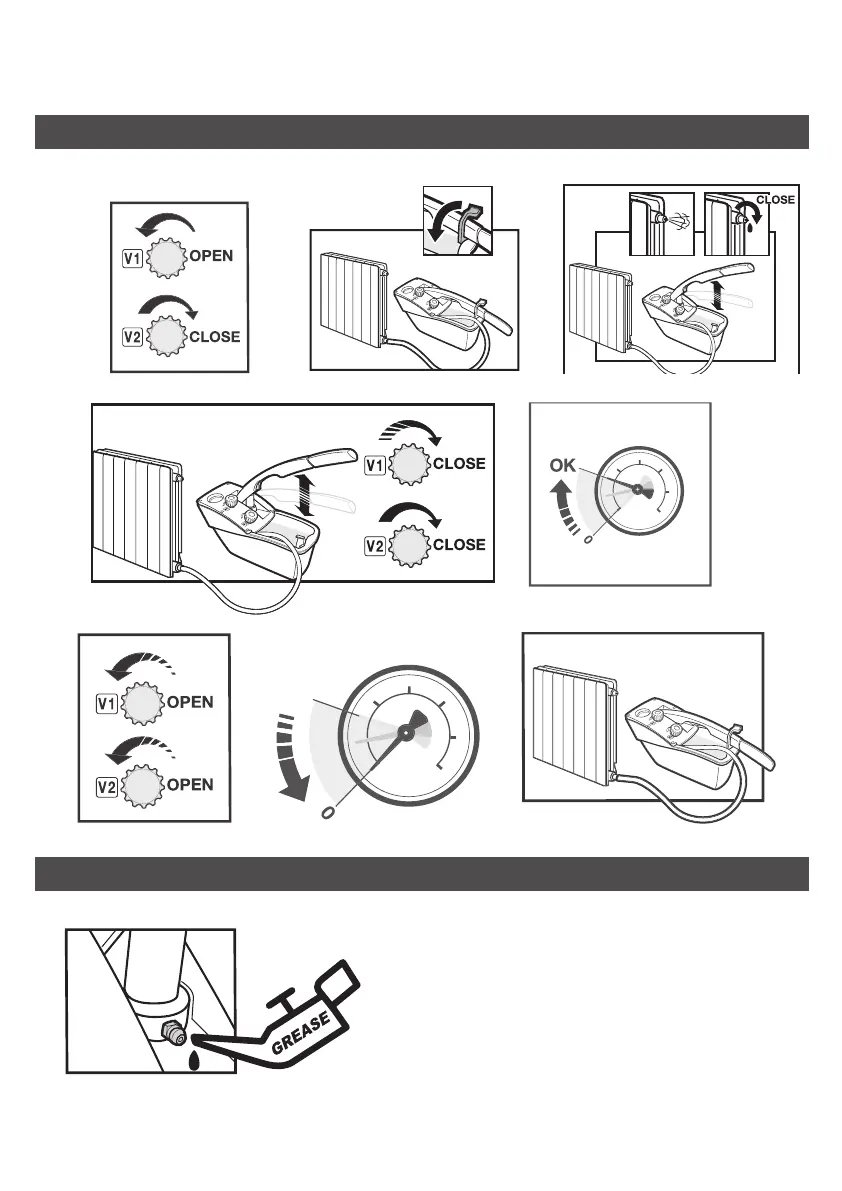 V1 OPEN
V2 CLOSE

CLOSE

V1 CLOSE
V2 CLOSE

OK
0

V1 OPEN
V2 OPEN

0

GREASE