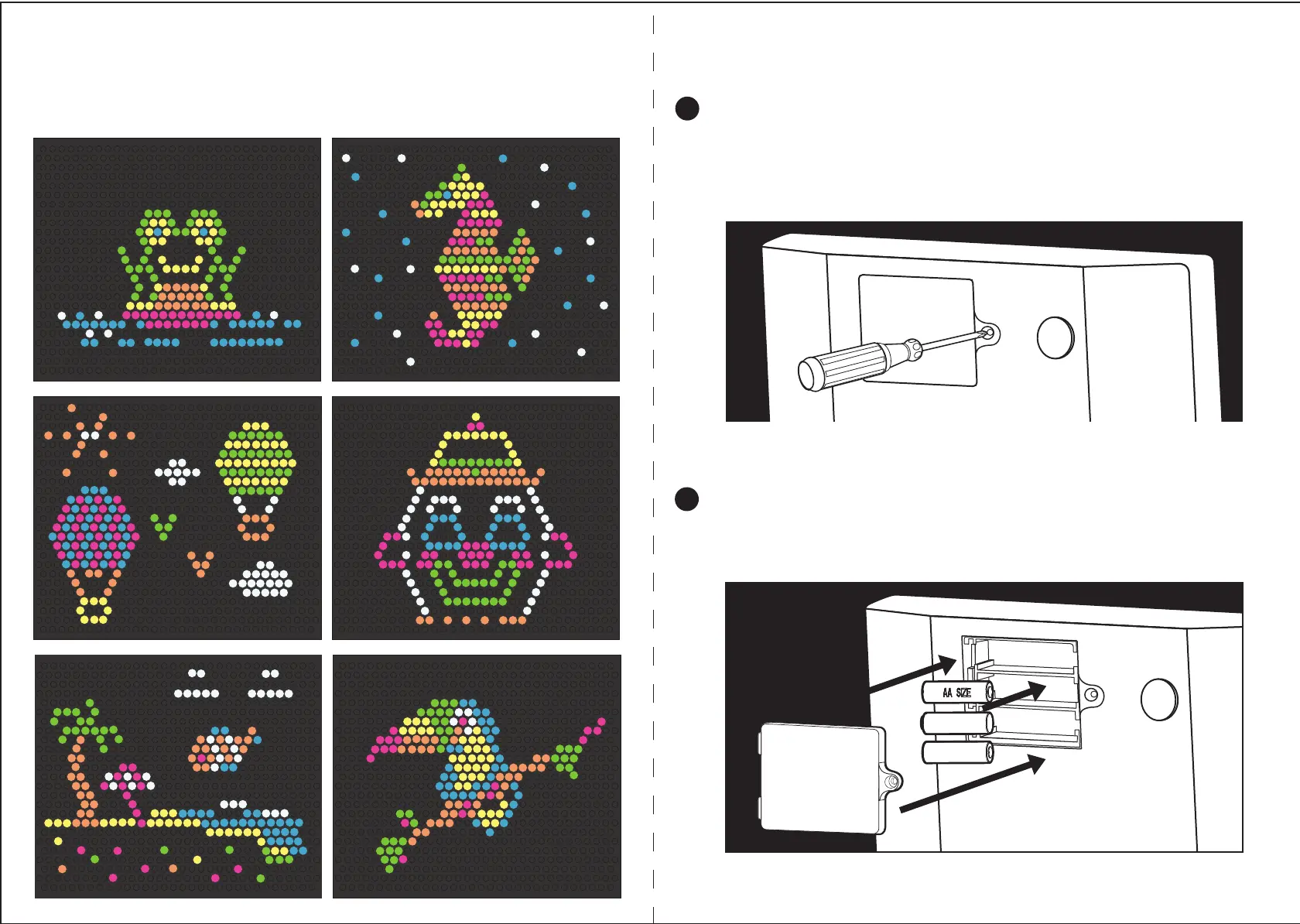 AA SIZE