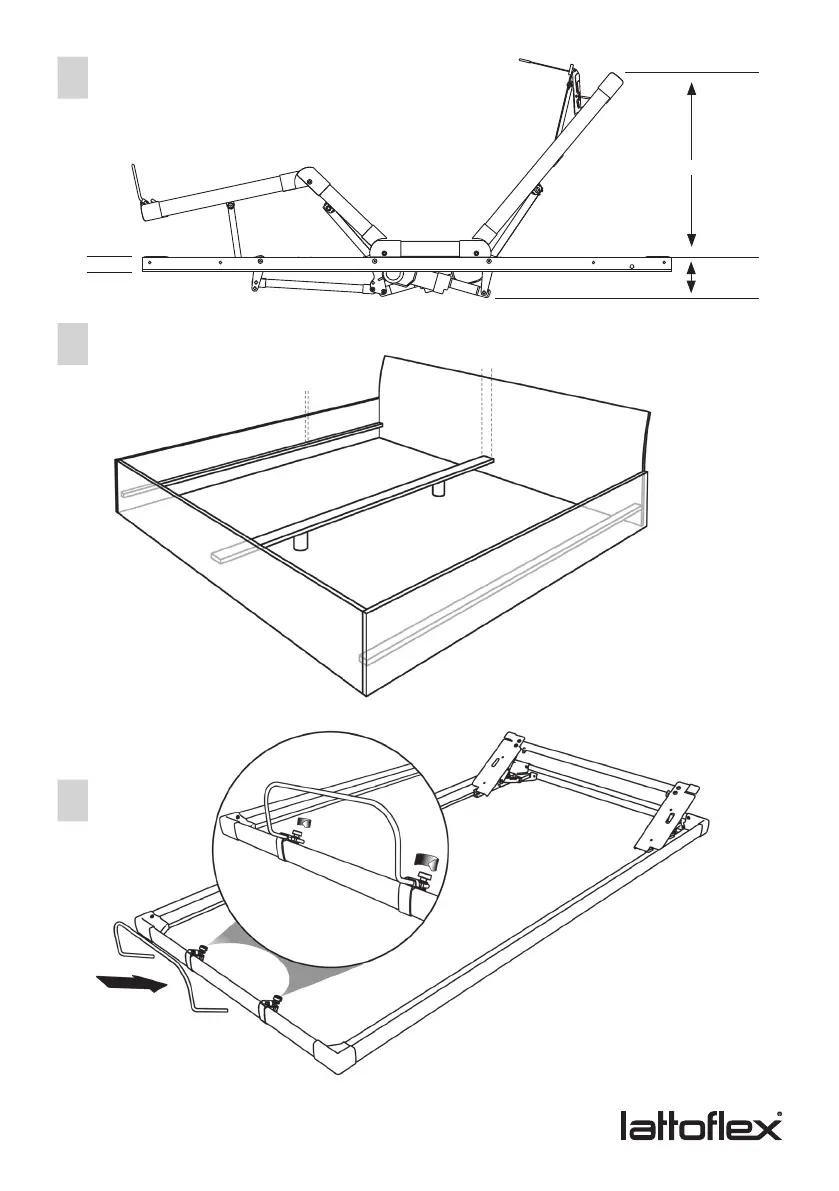 lattoflex®