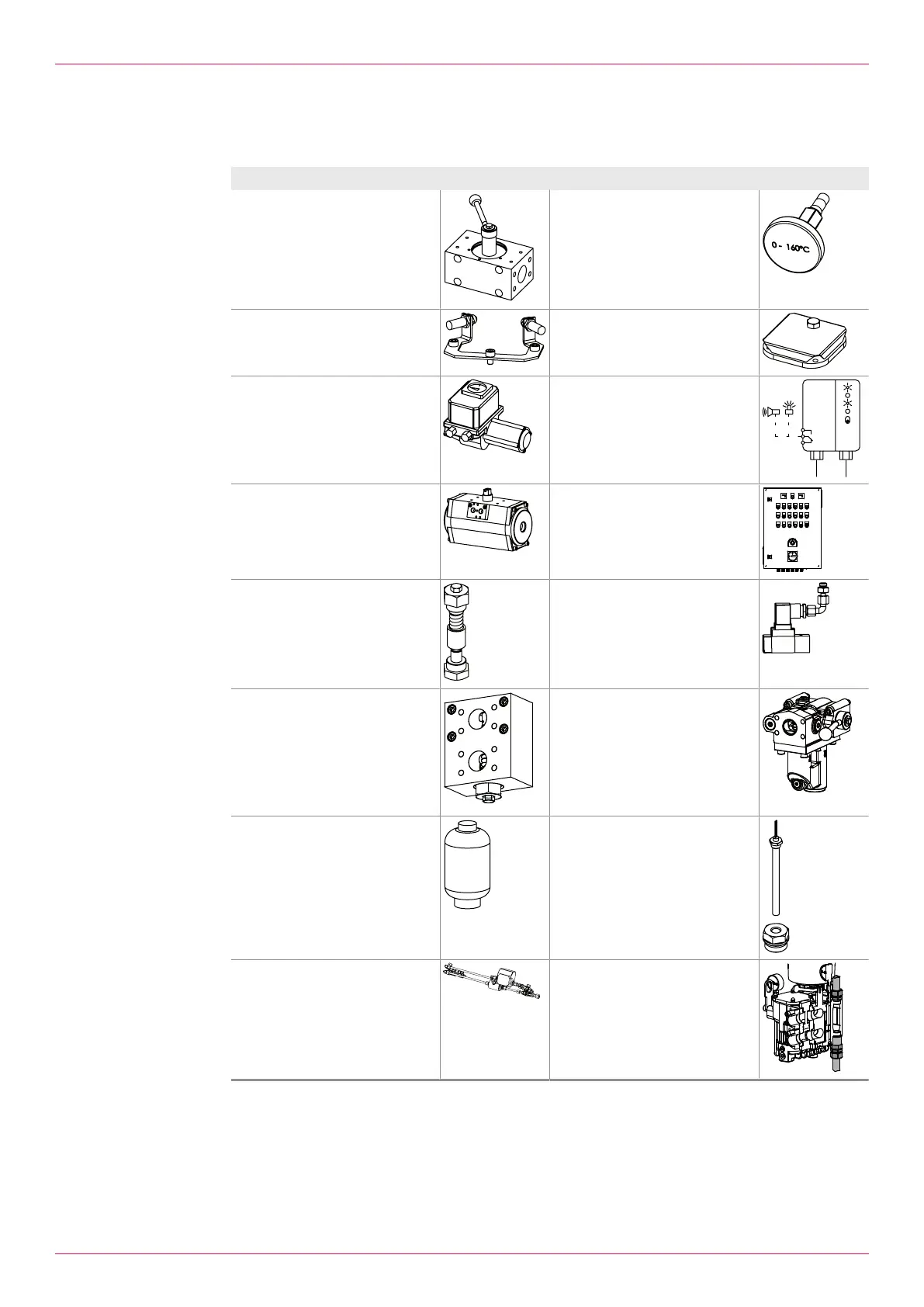 0 - 160°C