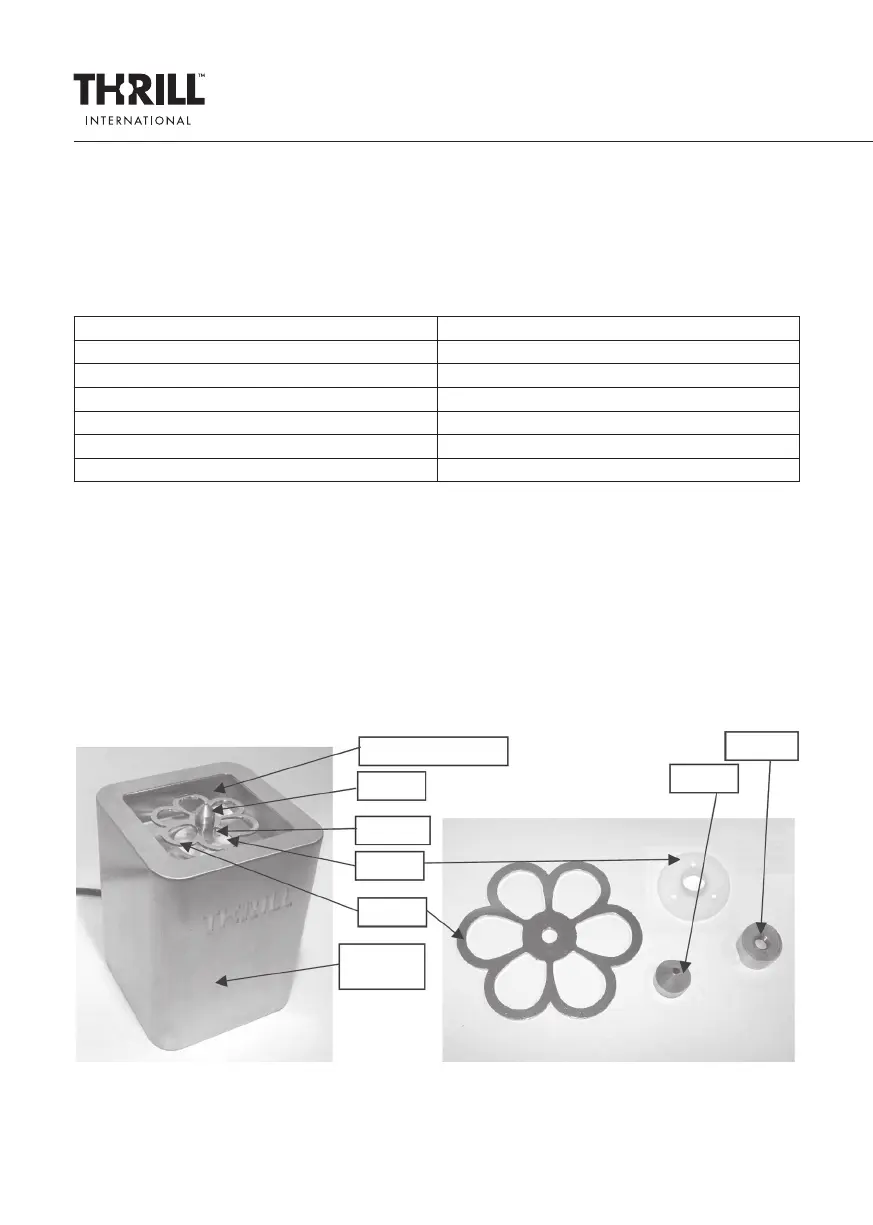 THRILL™
INTERNATIONAL

THRILL