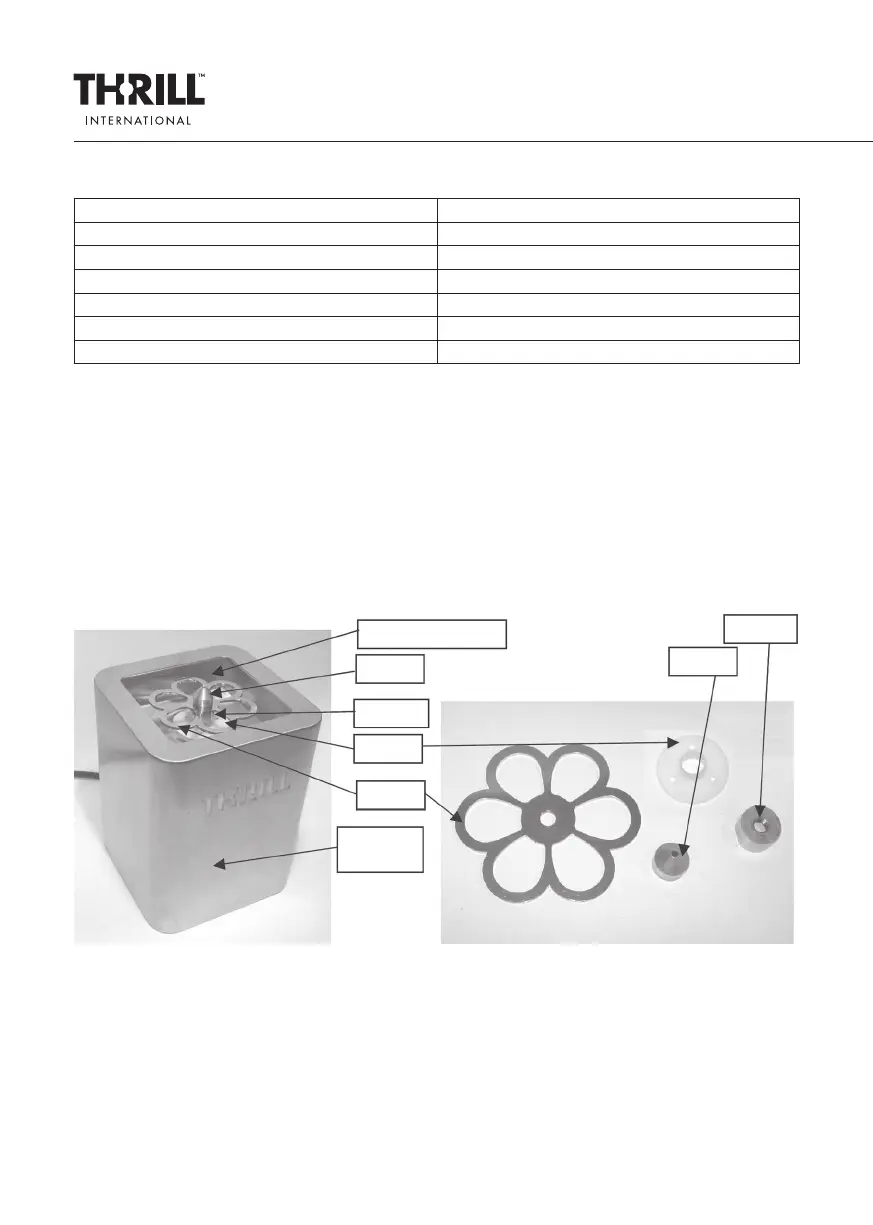 THRILL™
INTERNATIONAL

THRILL