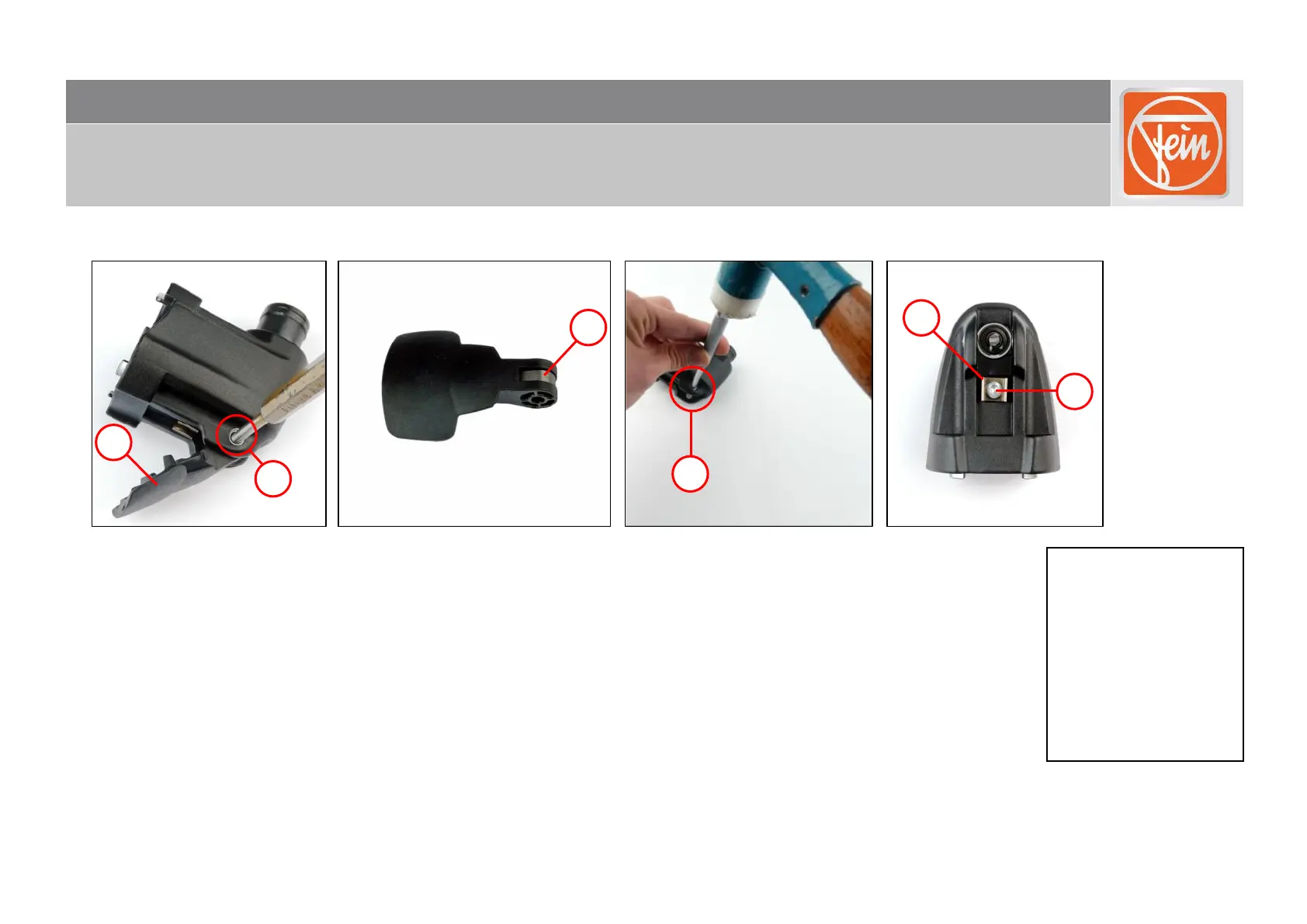 Fein