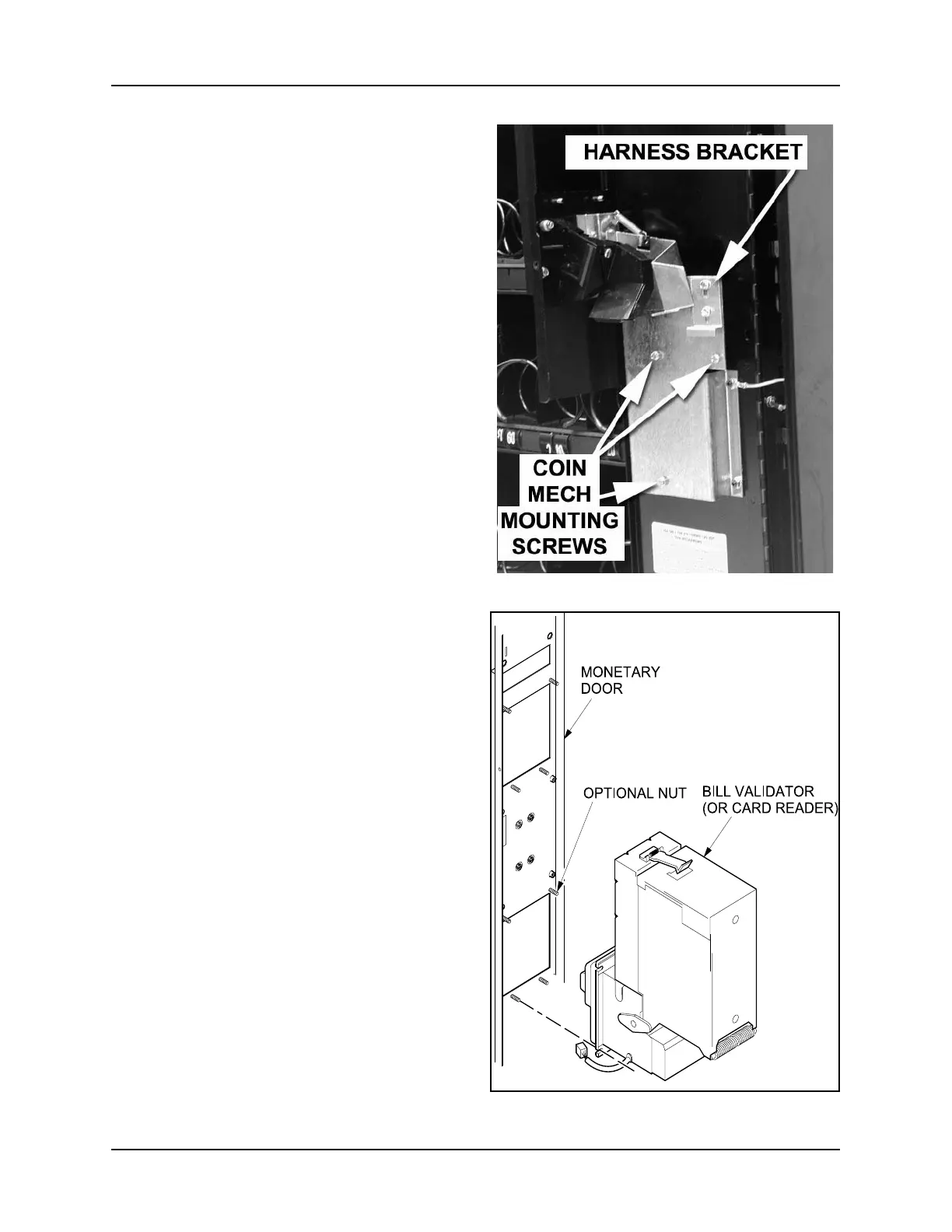 HARNESS BRACKET

COIN MECH MOUNTING SCREWS

MONETARY DOOR

OPTIONAL NUT

BILL VALIDATOR (OR CARD READER)