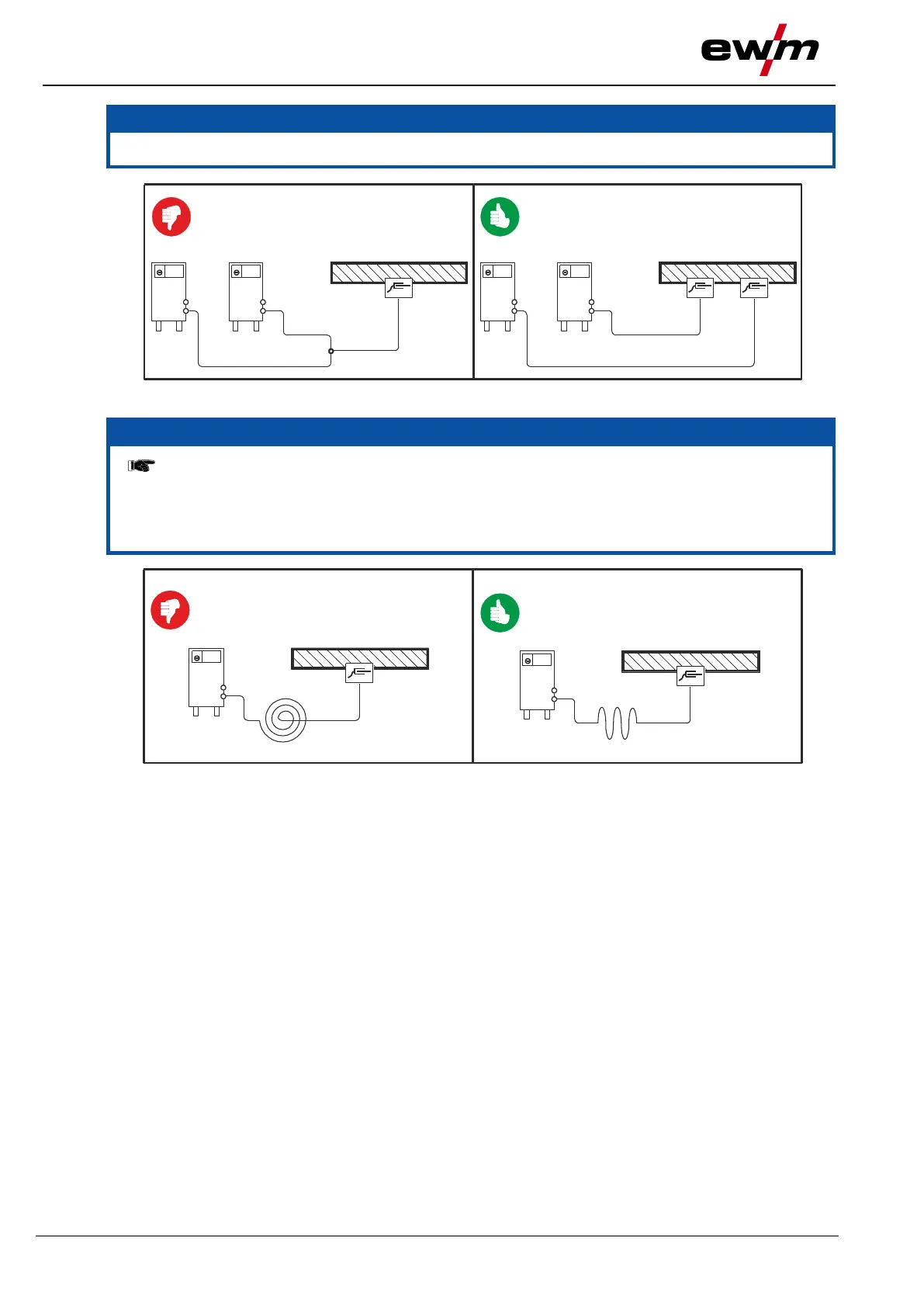 ewm