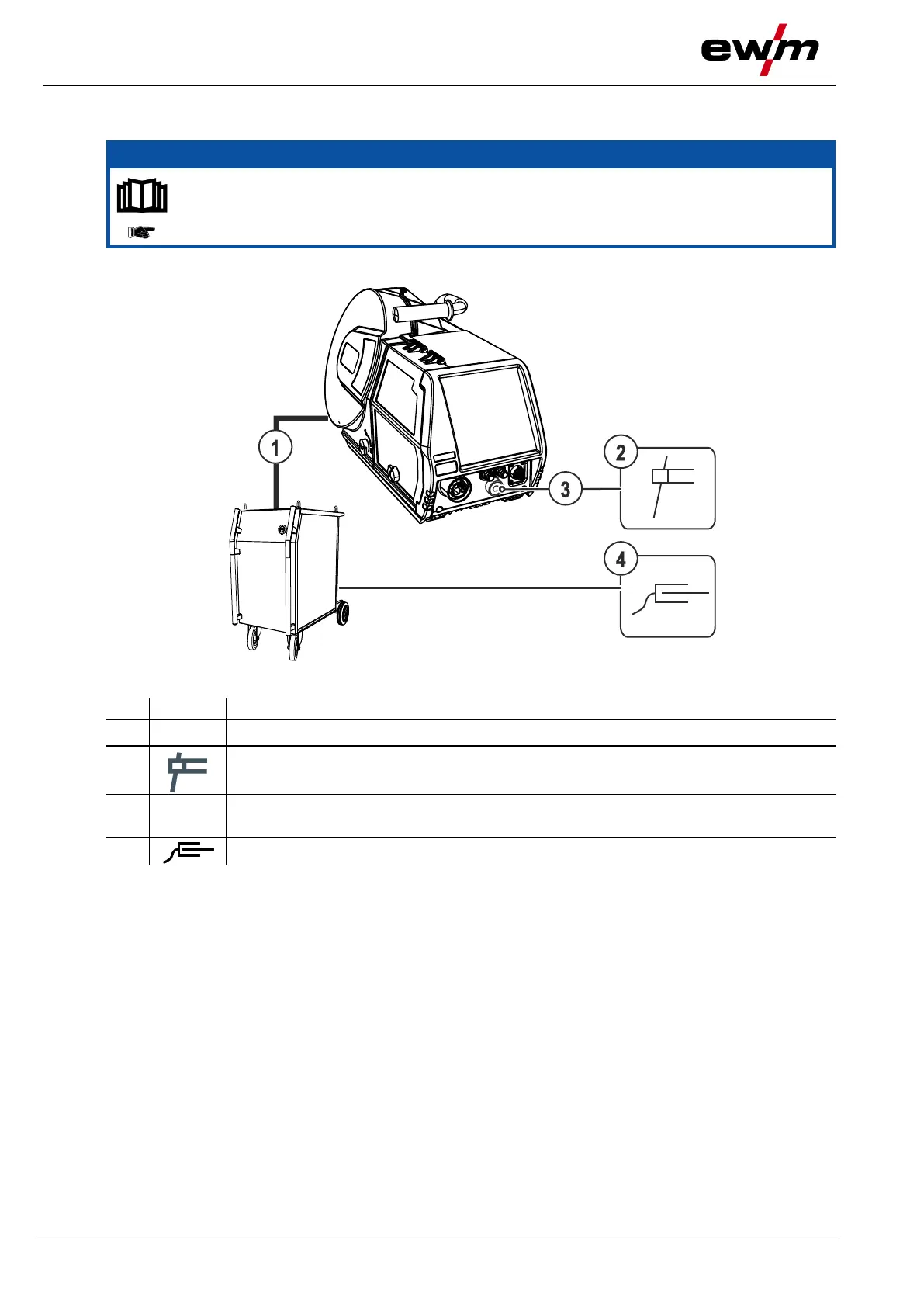 ewm

1

2

3

4