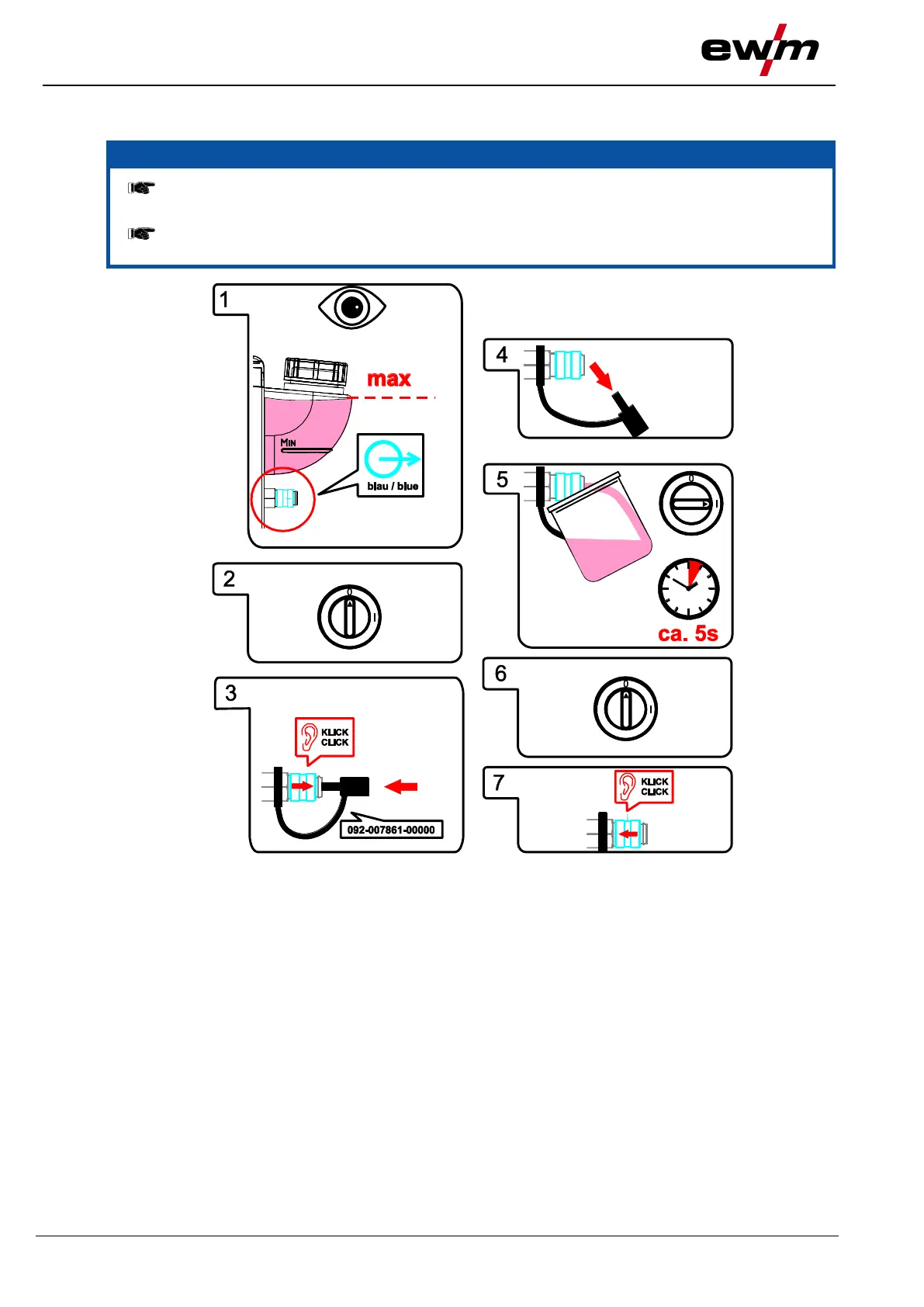 ewm

1

max

MIN

blau / blue

2

0

I

3

KLICK
CLICK

092-007861-00000

4

5

0

I

ca. 5s

6

0

I

7

KLICK
CLICK