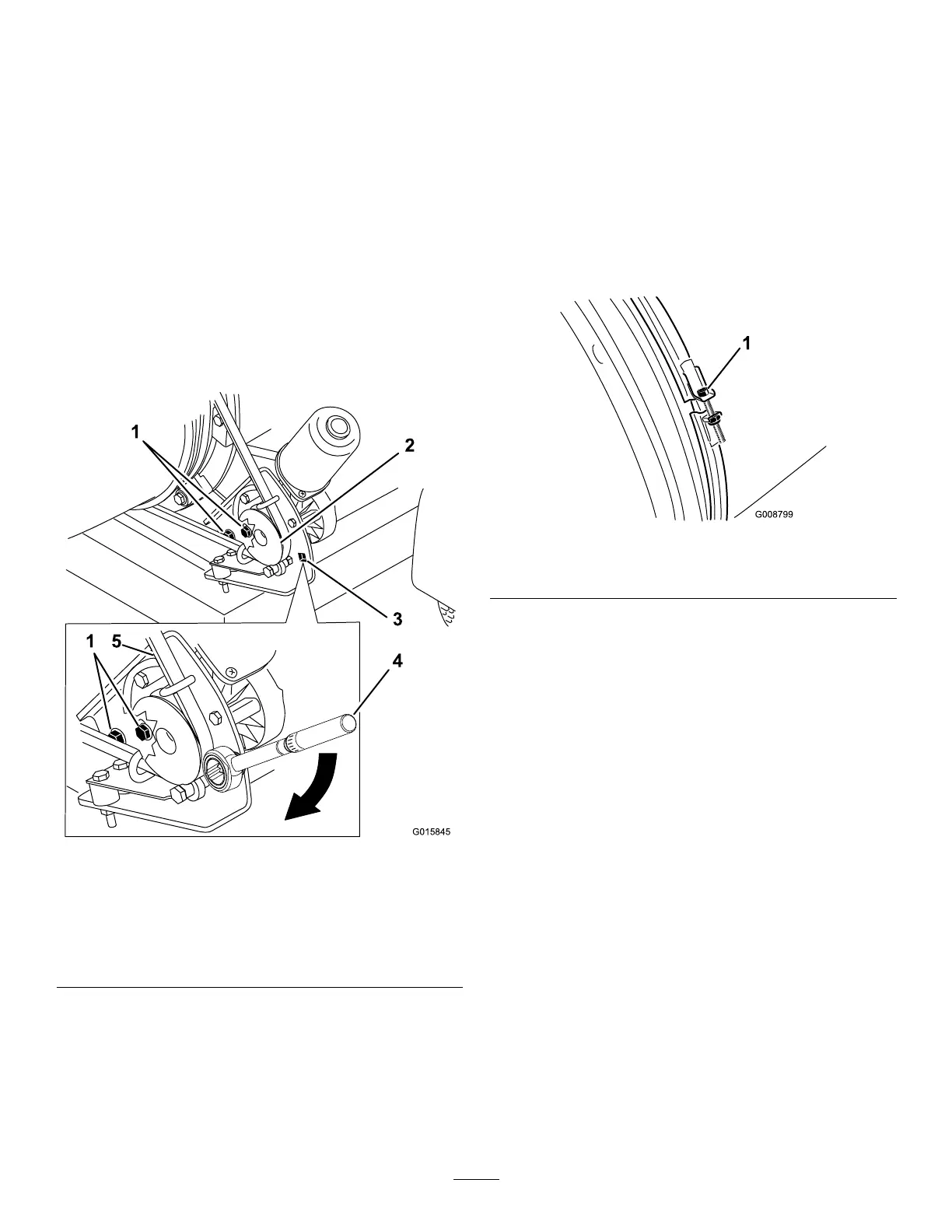 1

2

3

1 5

4

G015845

1

G008799