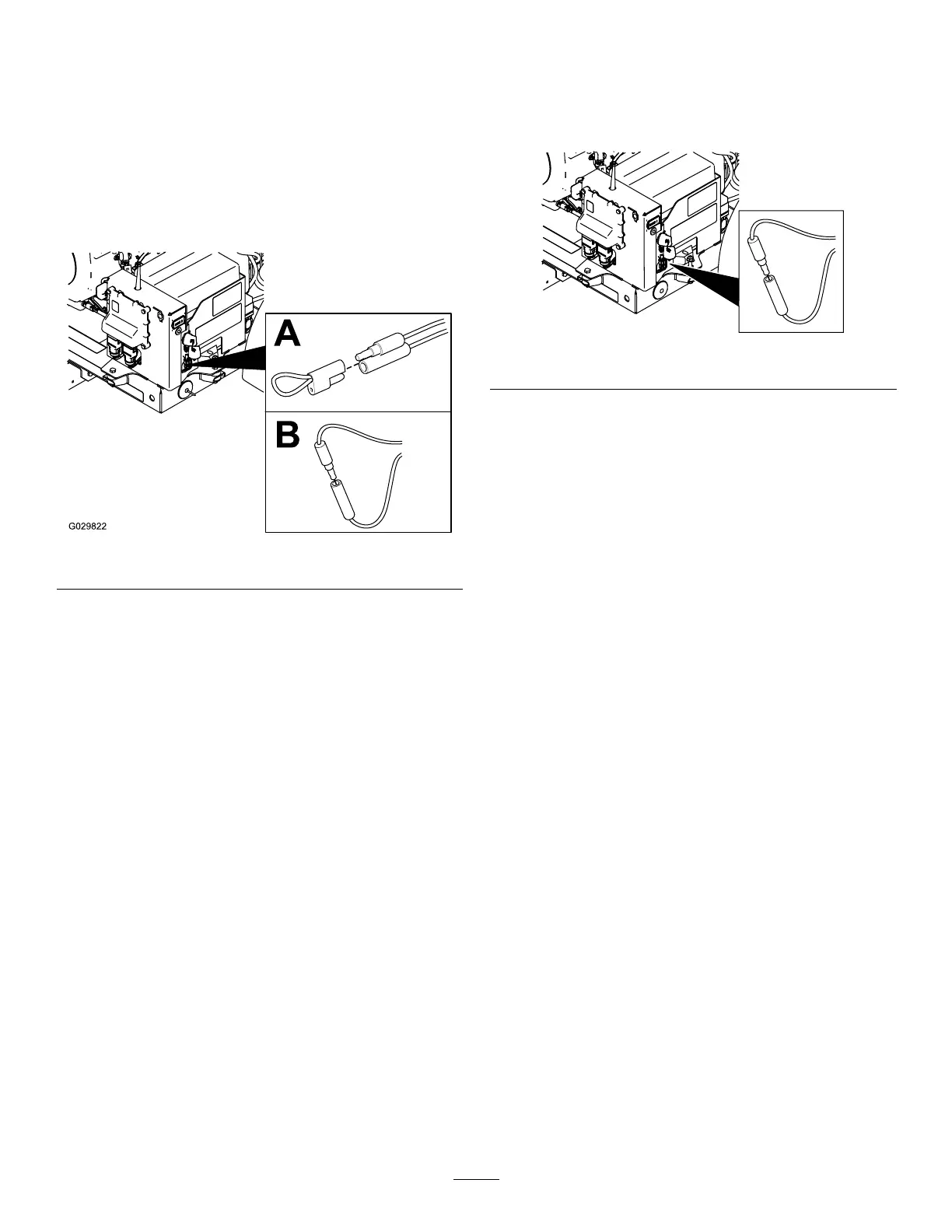 A

B

G029822