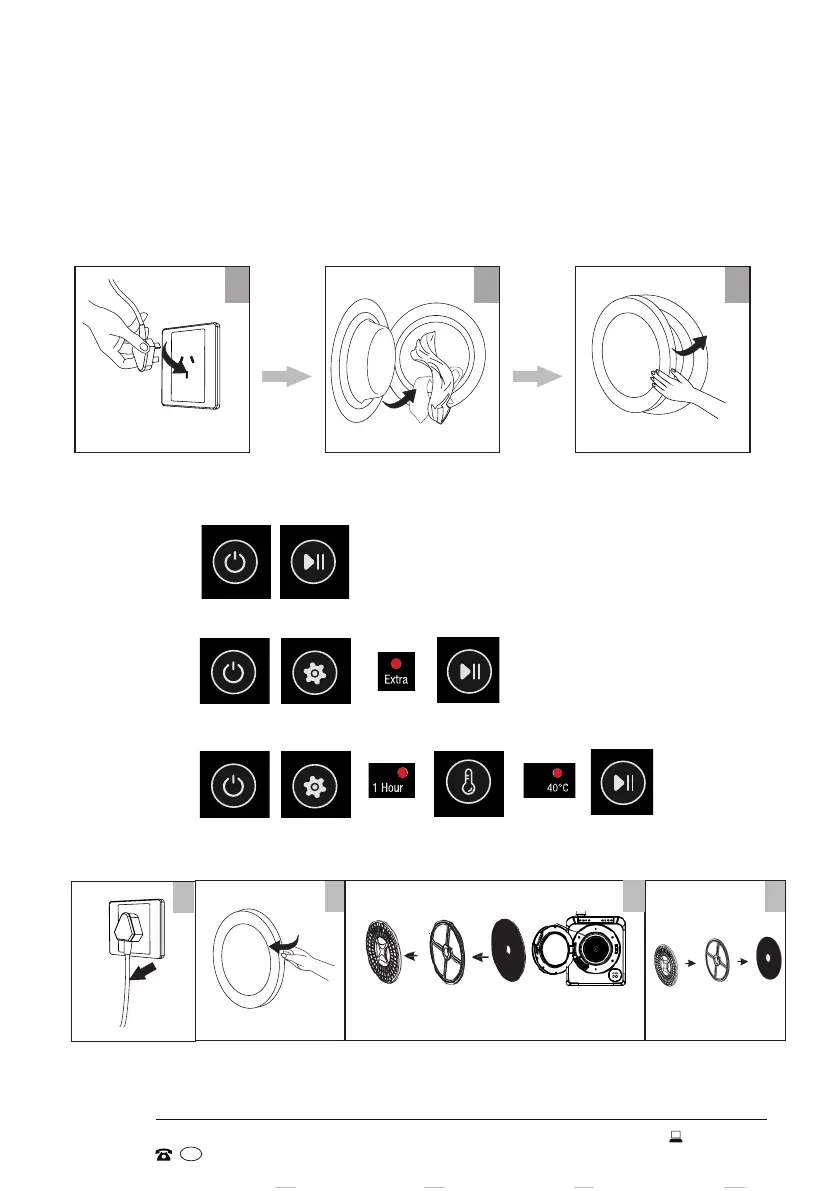 Extra

1 Hour

40°C