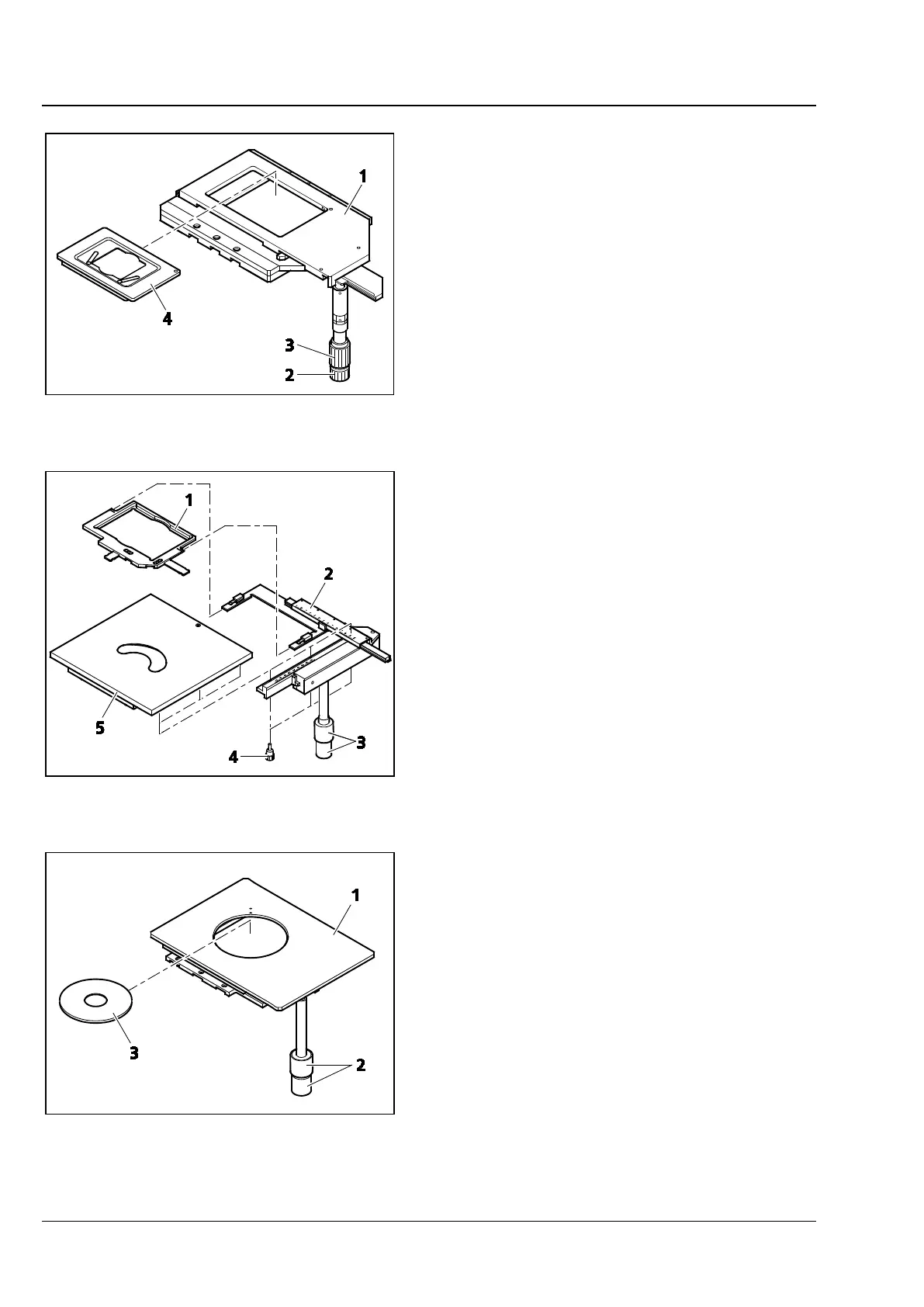 1
4
3
2

1
2
5
4
3

1
3
2