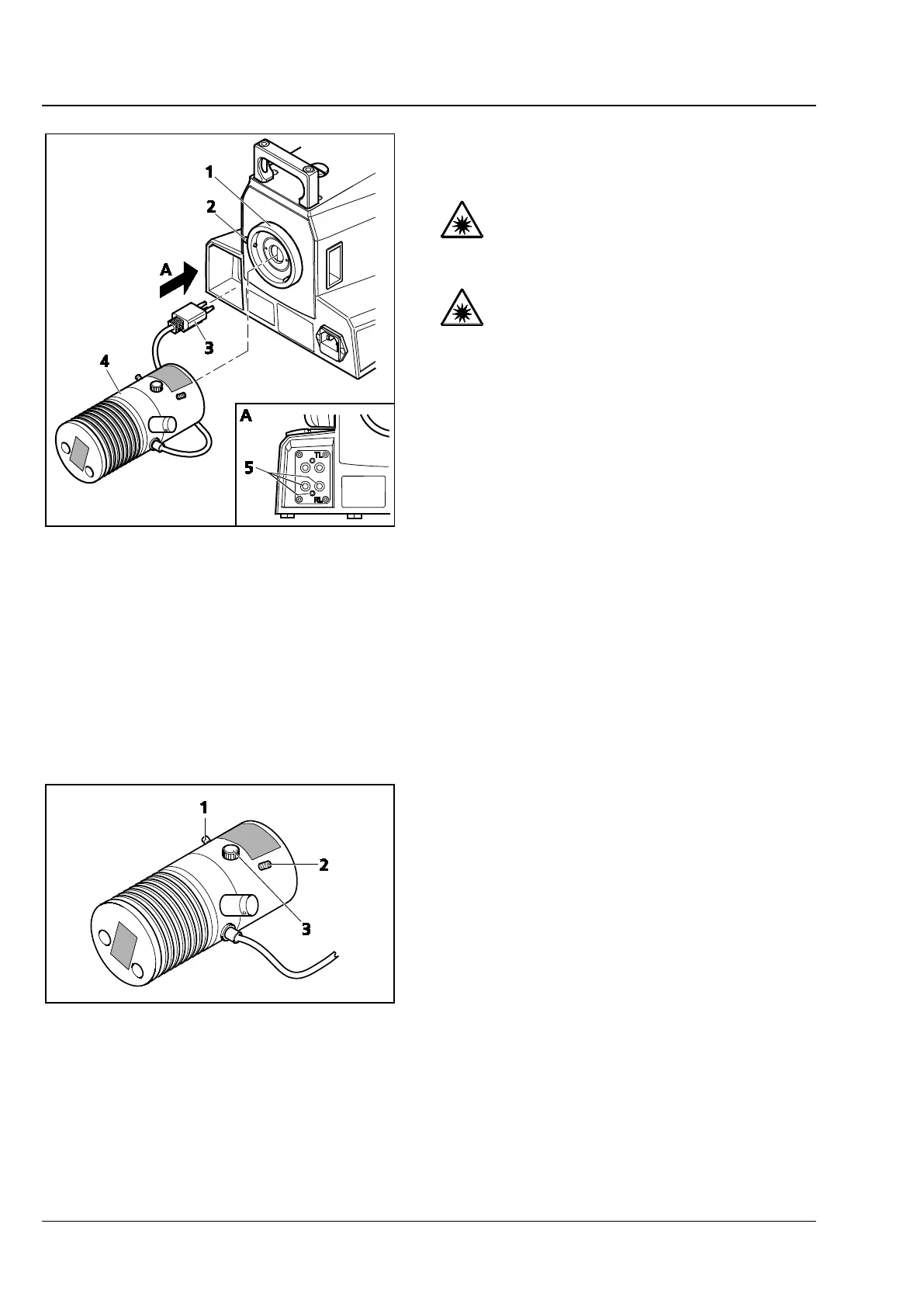 1
2
A
3
4
A
TL
5
RL

1
2
3