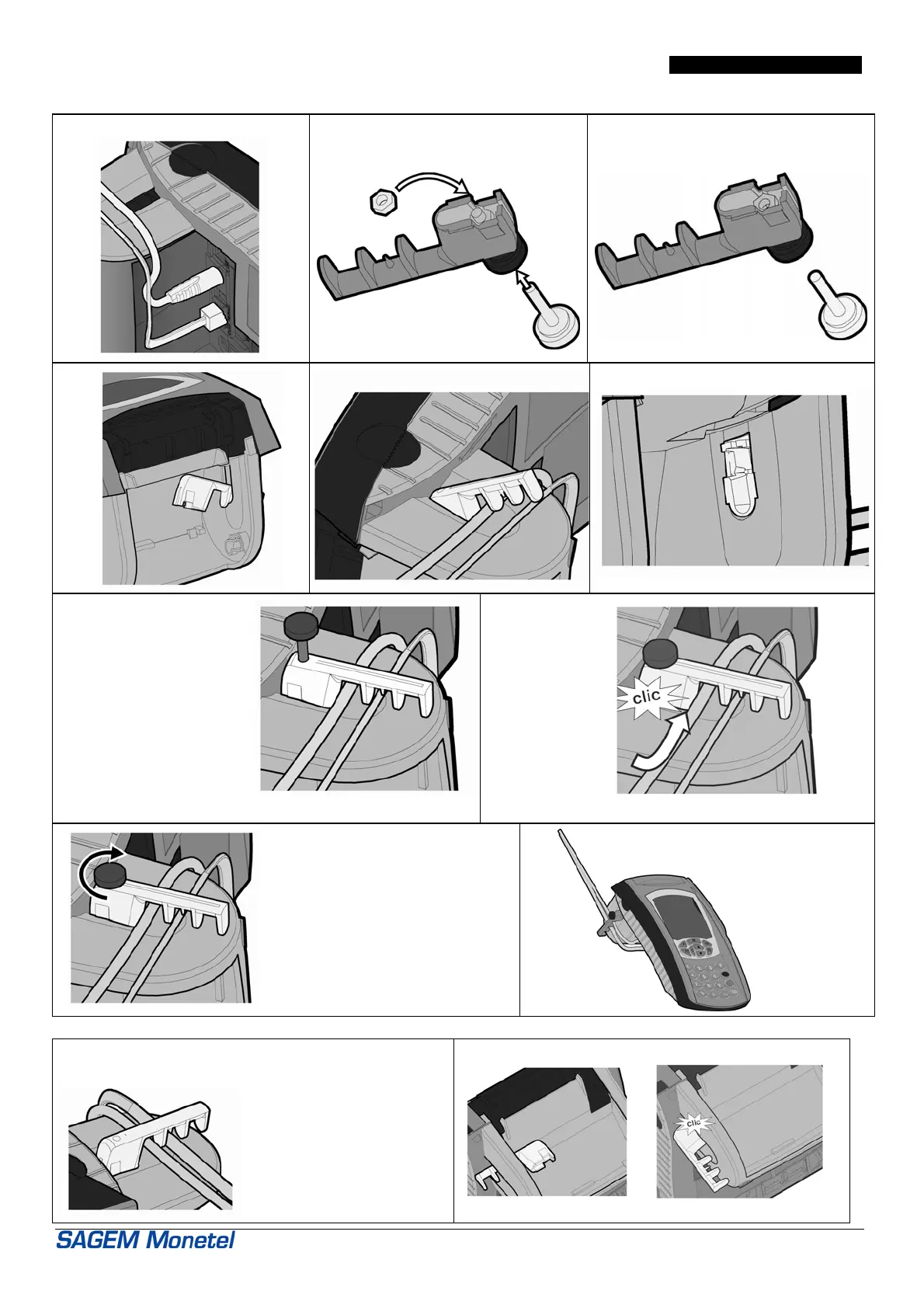 clic

clic

SAGEM Monetel