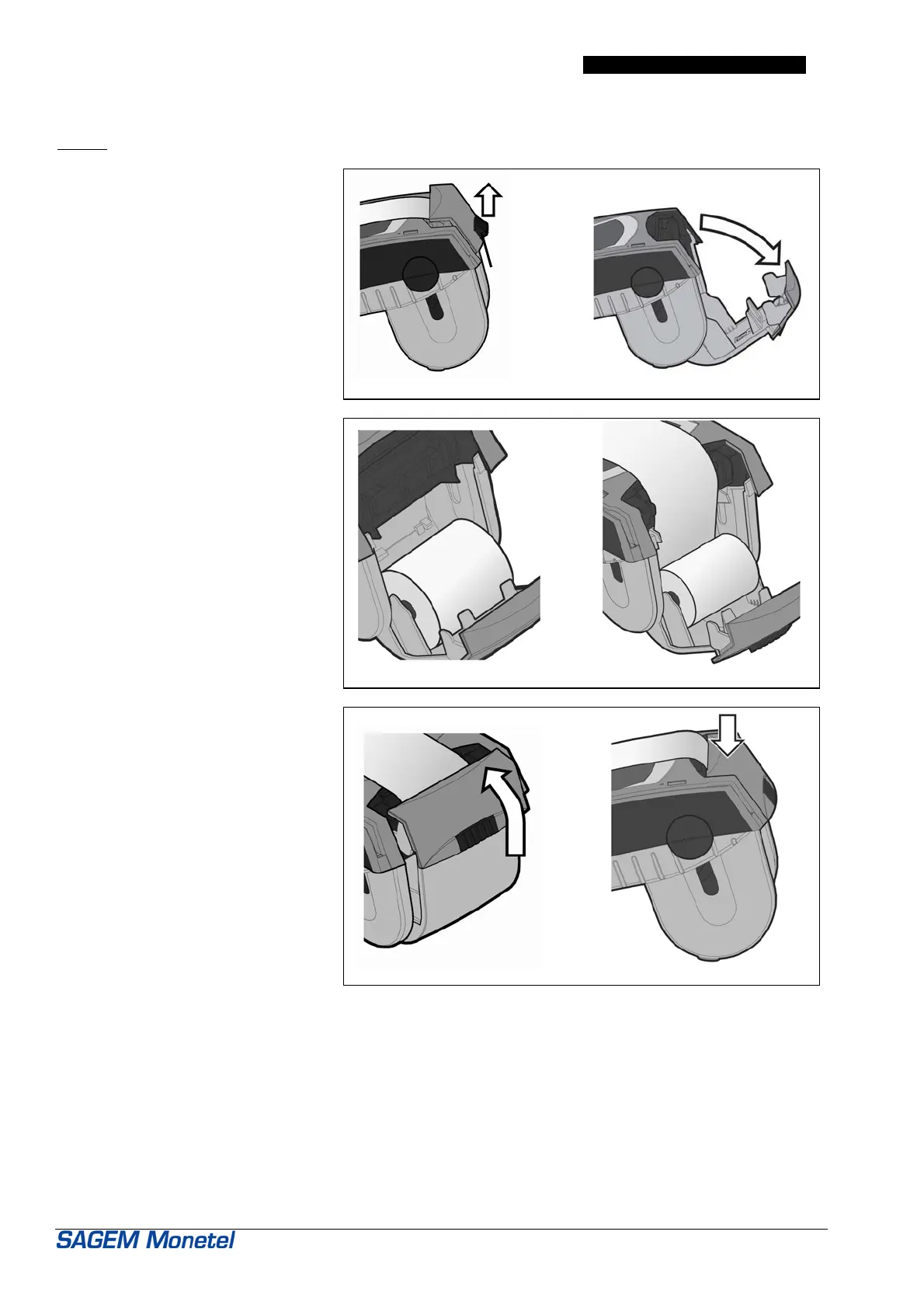 SAGEM Monetel