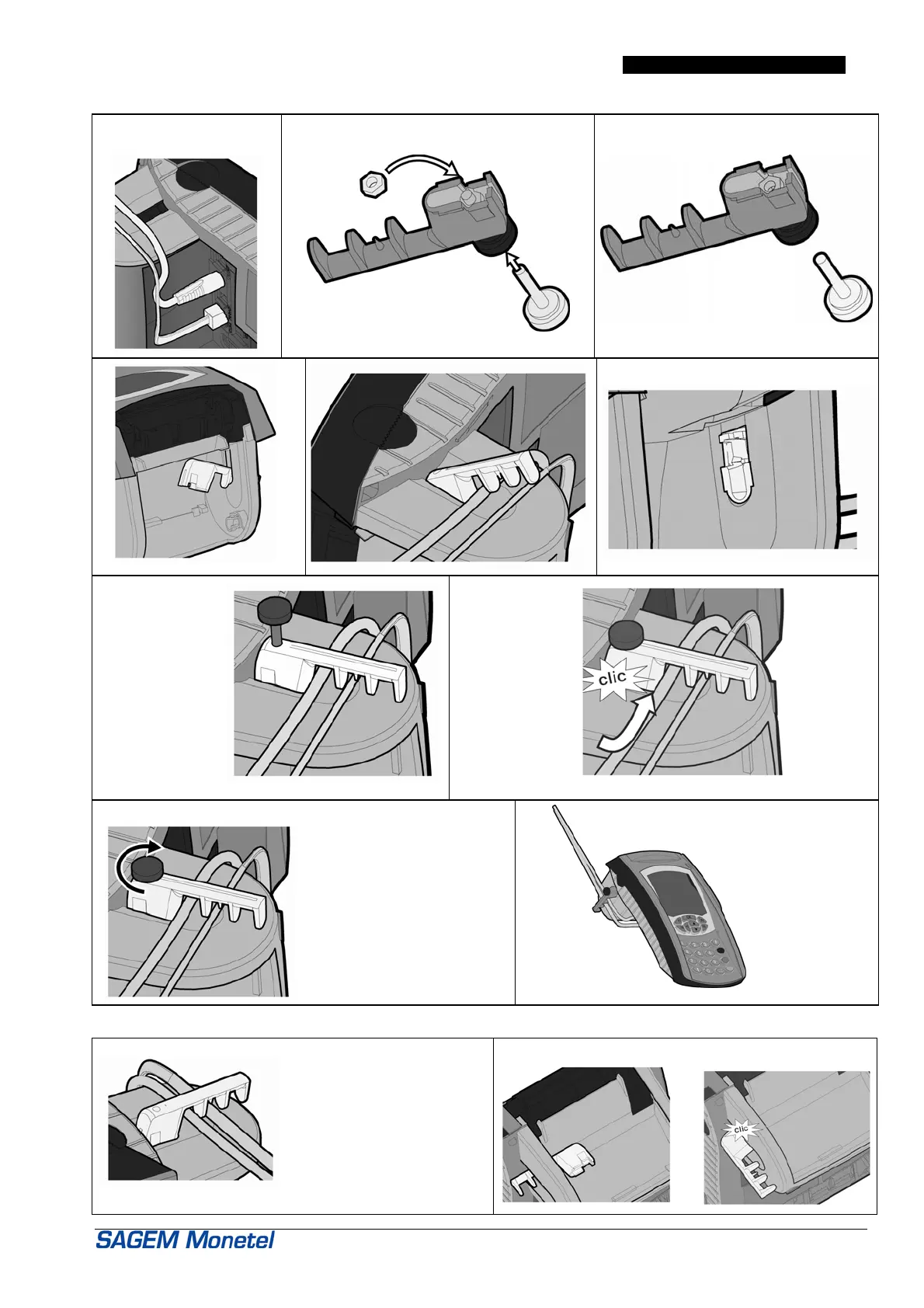 clic

clic

SAGEM Monetel