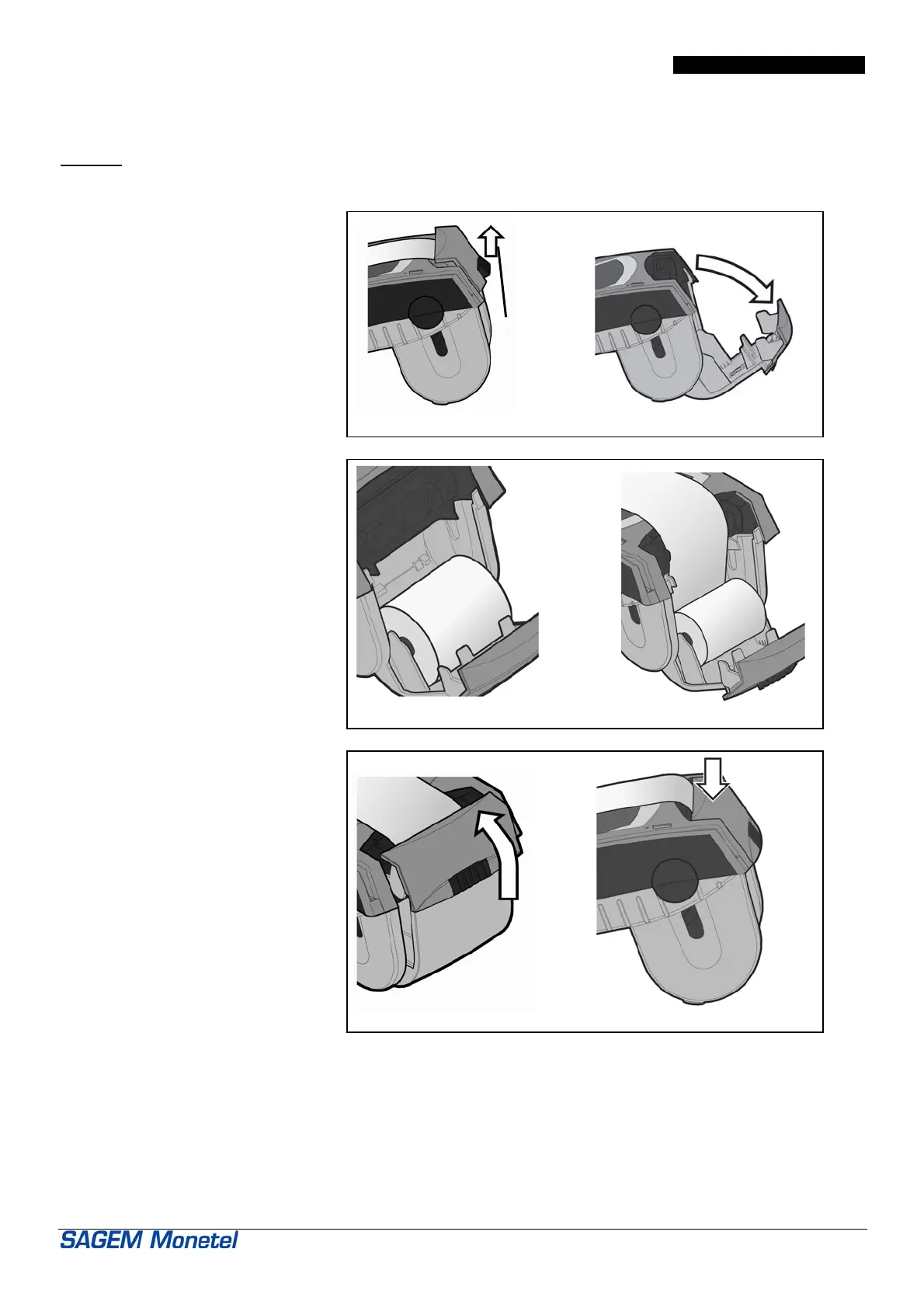 SAGEM Monetel