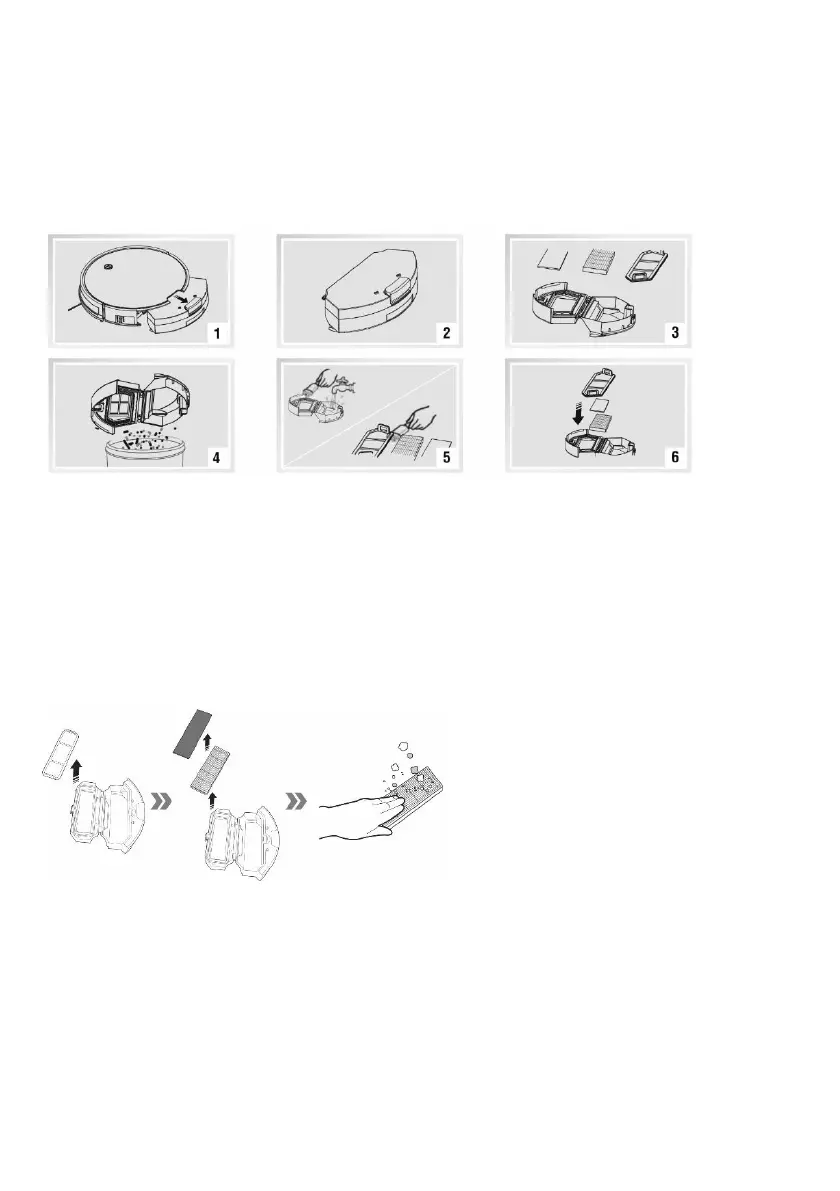 1

2

3

4

5

6