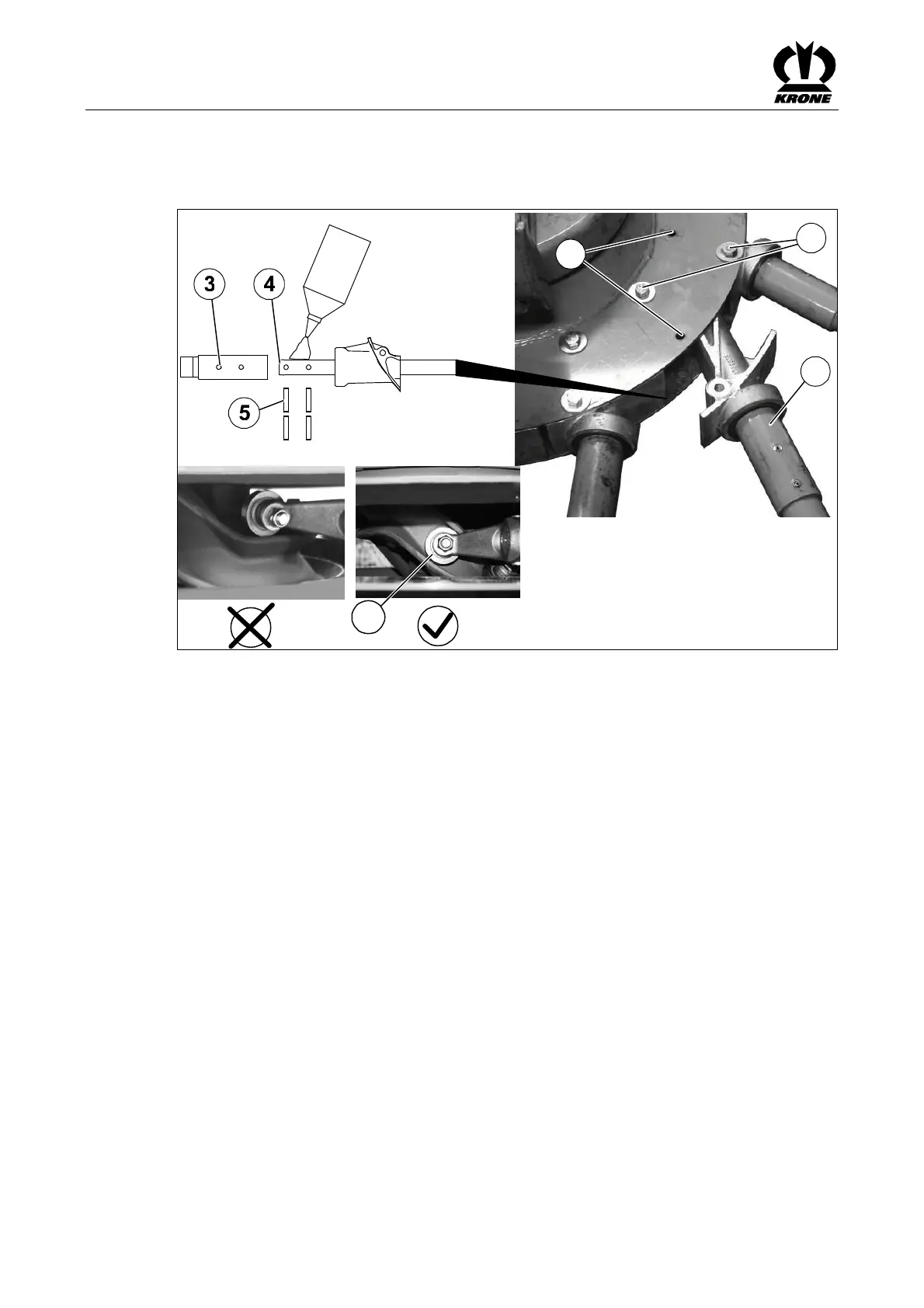 KRONE

3

4

5