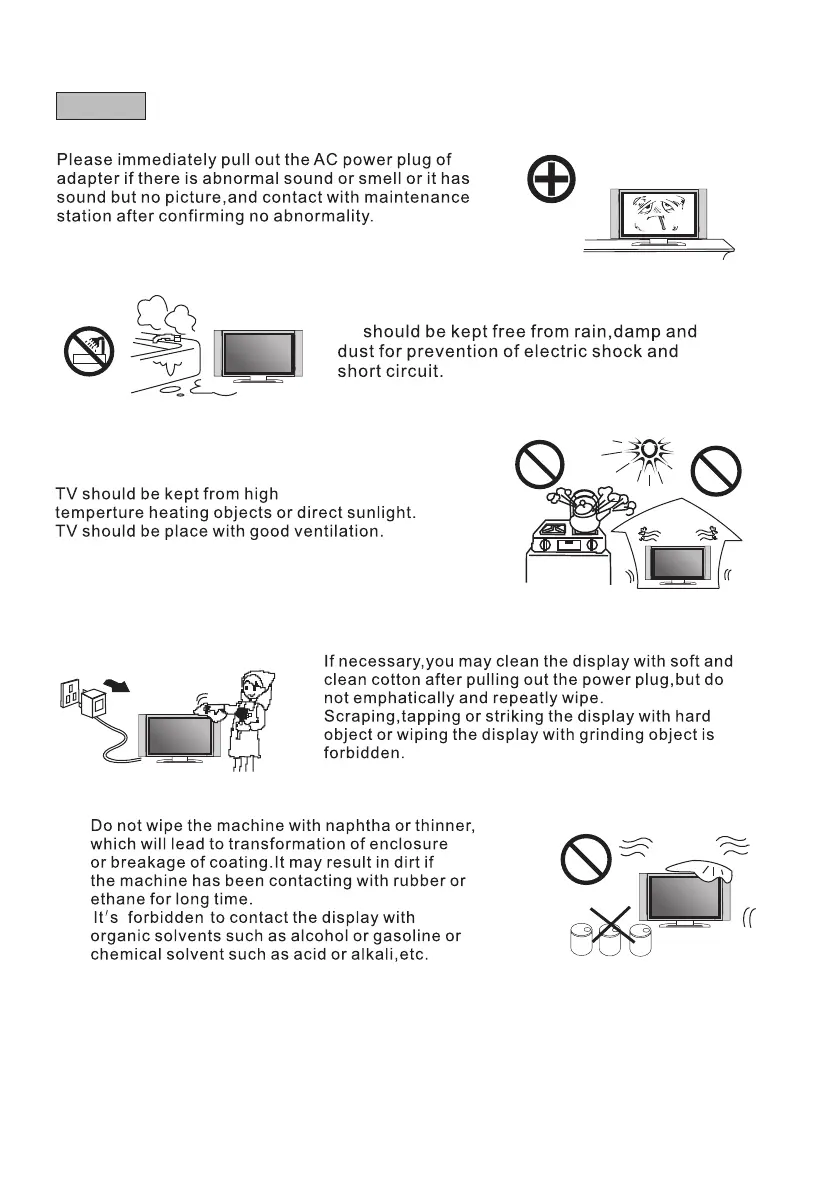 Please immediately pull out the AC power plug of adapter if there is abnormal sound or smell or it has sound but no picture,and contact with maintenance station after confirming no abnormality.

should be kept free from rain,damp and dust for prevention of electric shock and short circuit.

TV should be kept from high temperture heating objects or direct sunlight. TV should be place with good ventilation.

If necessary,you may clean the display with soft and clean cotton after pulling out the power plug,but do not emphatically and repeatly wipe.
Scraping,tapping or striking the display with hard object or wiping the display with grinding object is forbidden.

Do not wipe the machine with naphtha or thinner, which will lead to transformation of enclosure or breakage of coating.It may result in dirt if the machine has been contacting with rubber or ethane for long time.
It's forbidden to contact the display with organic solvents such as alcohol or gasoline or chemical solvent such as acid or alkali,etc.