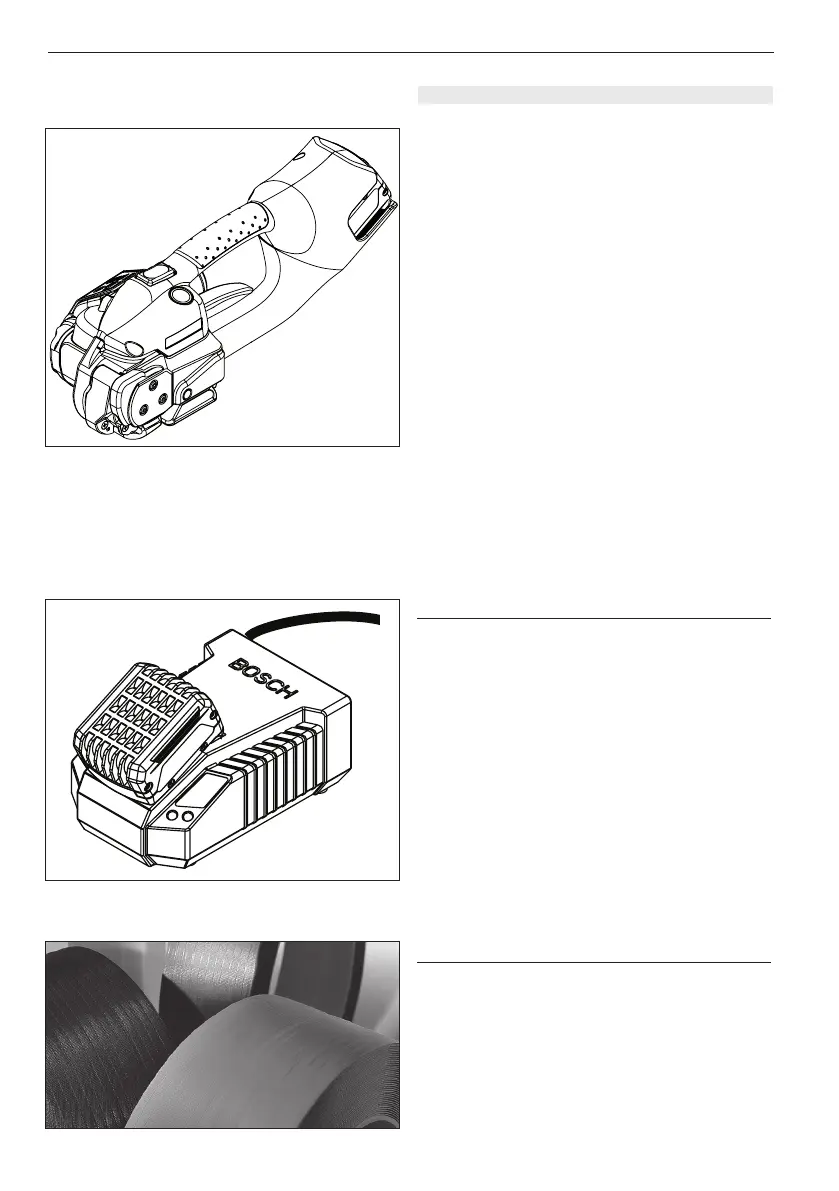 BOSCH