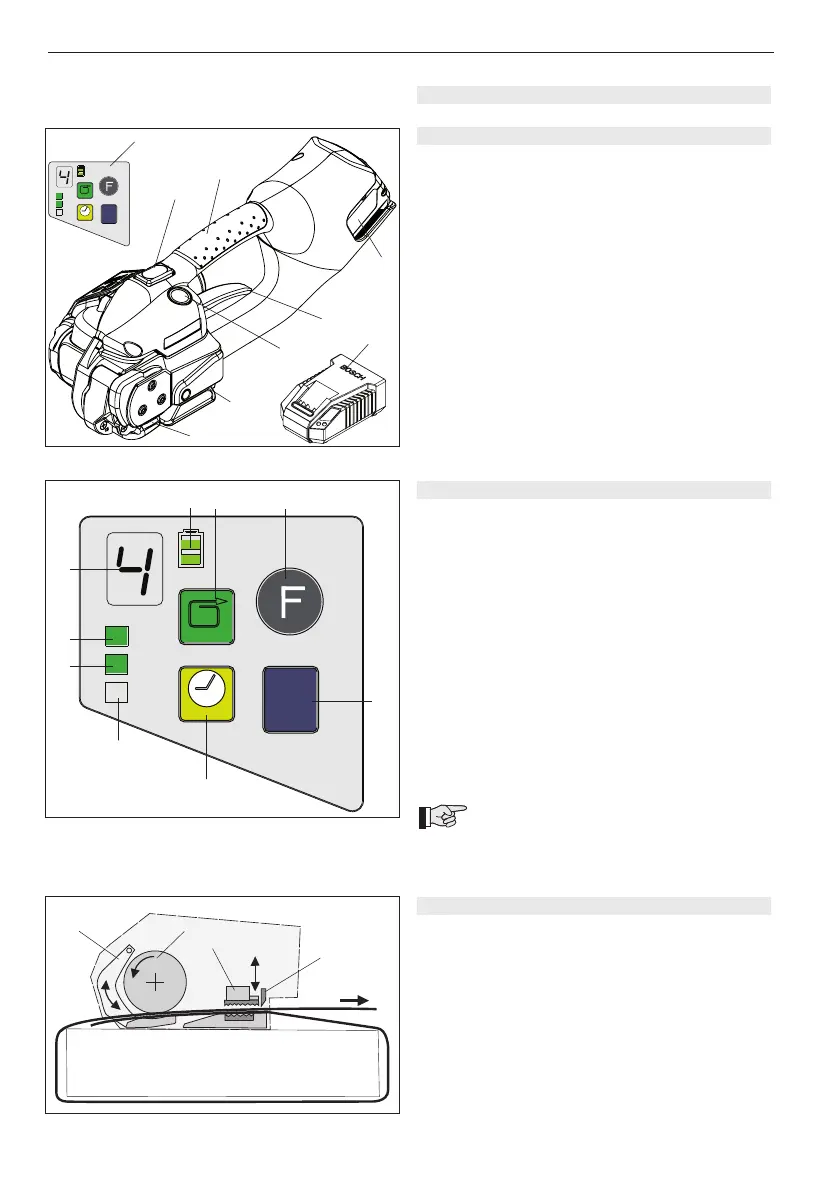 4

F

BOSCH

4

F