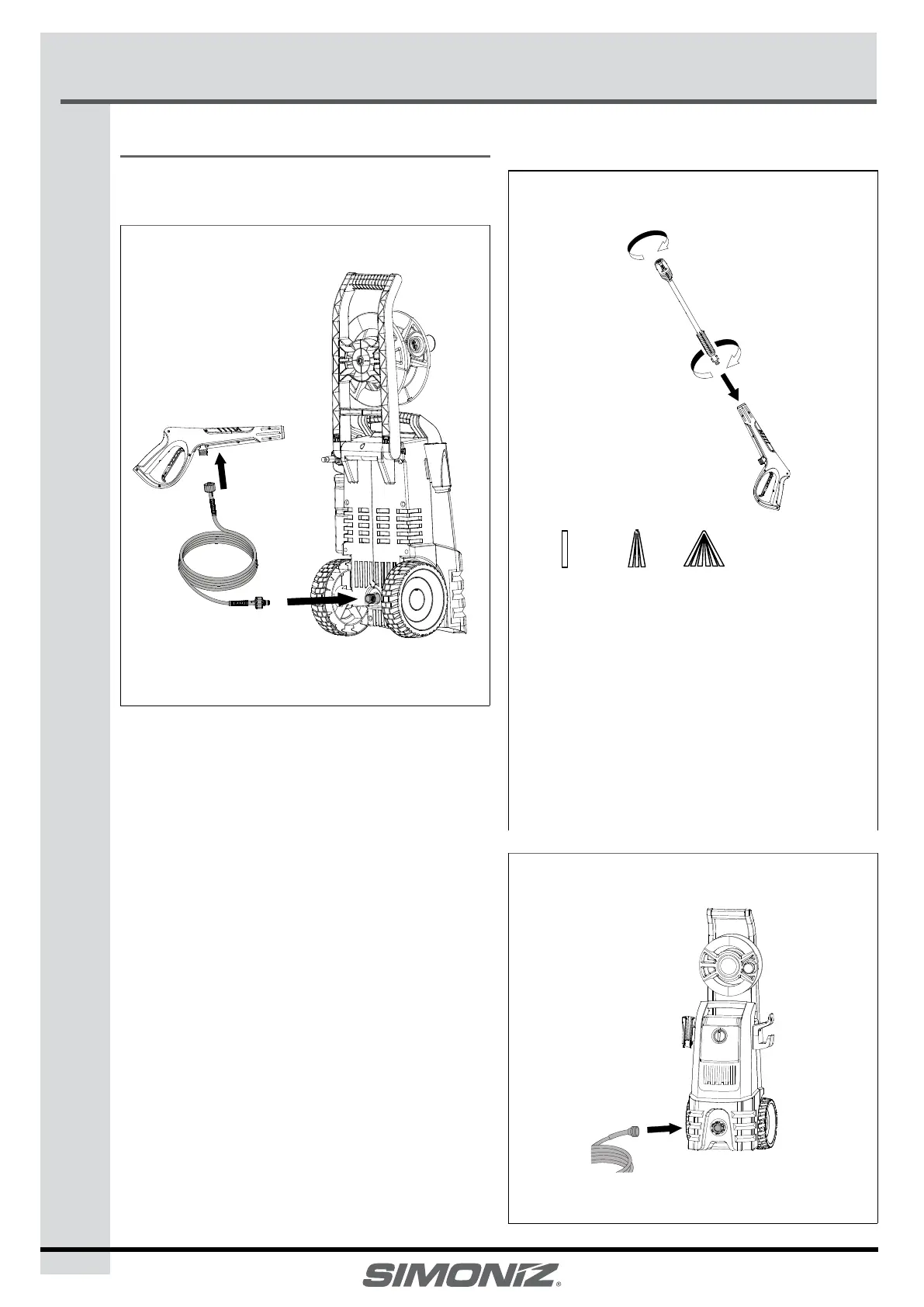 SIMONIZ®