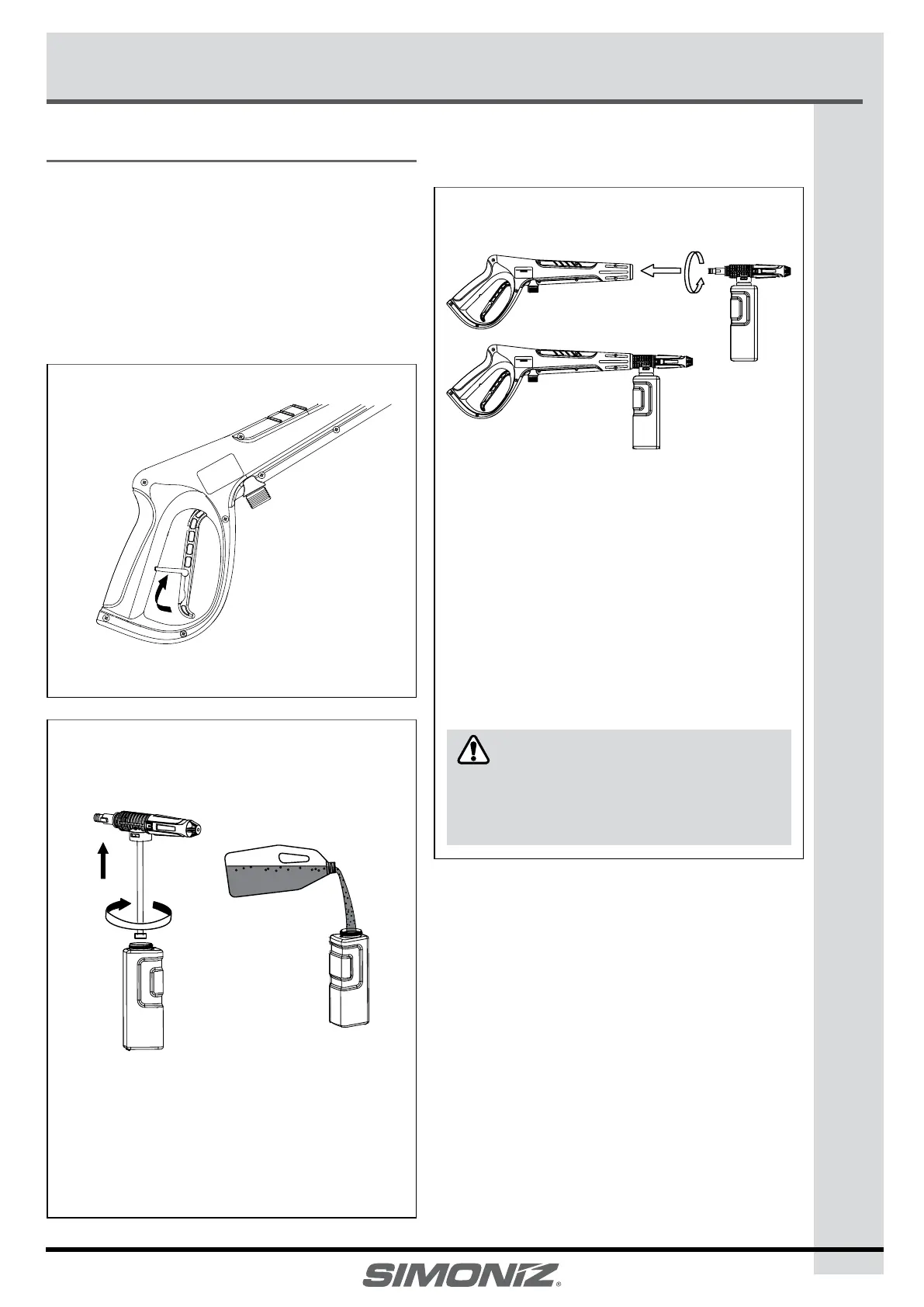 SIMONIZ®