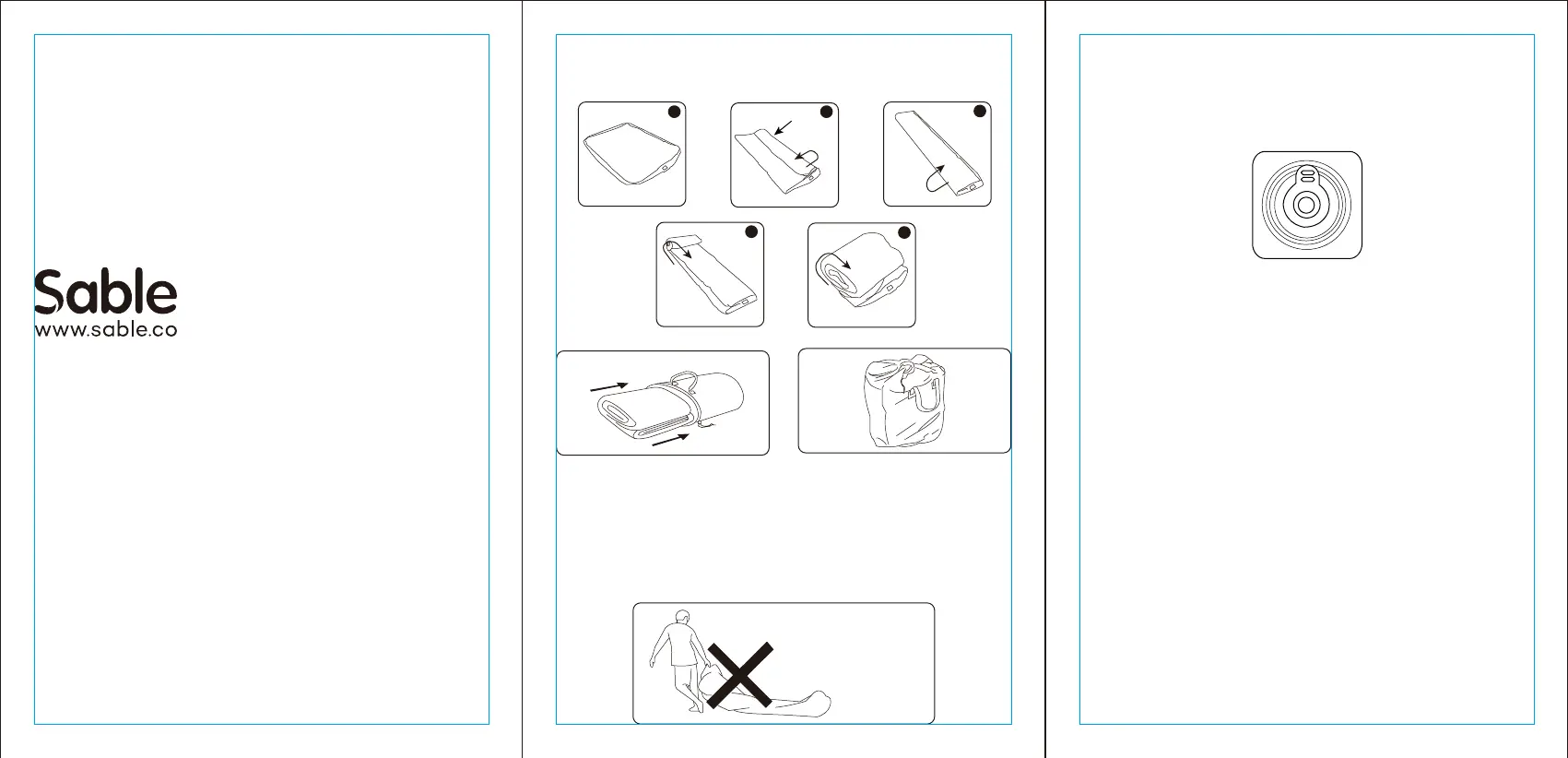 Sable
www.sable.co