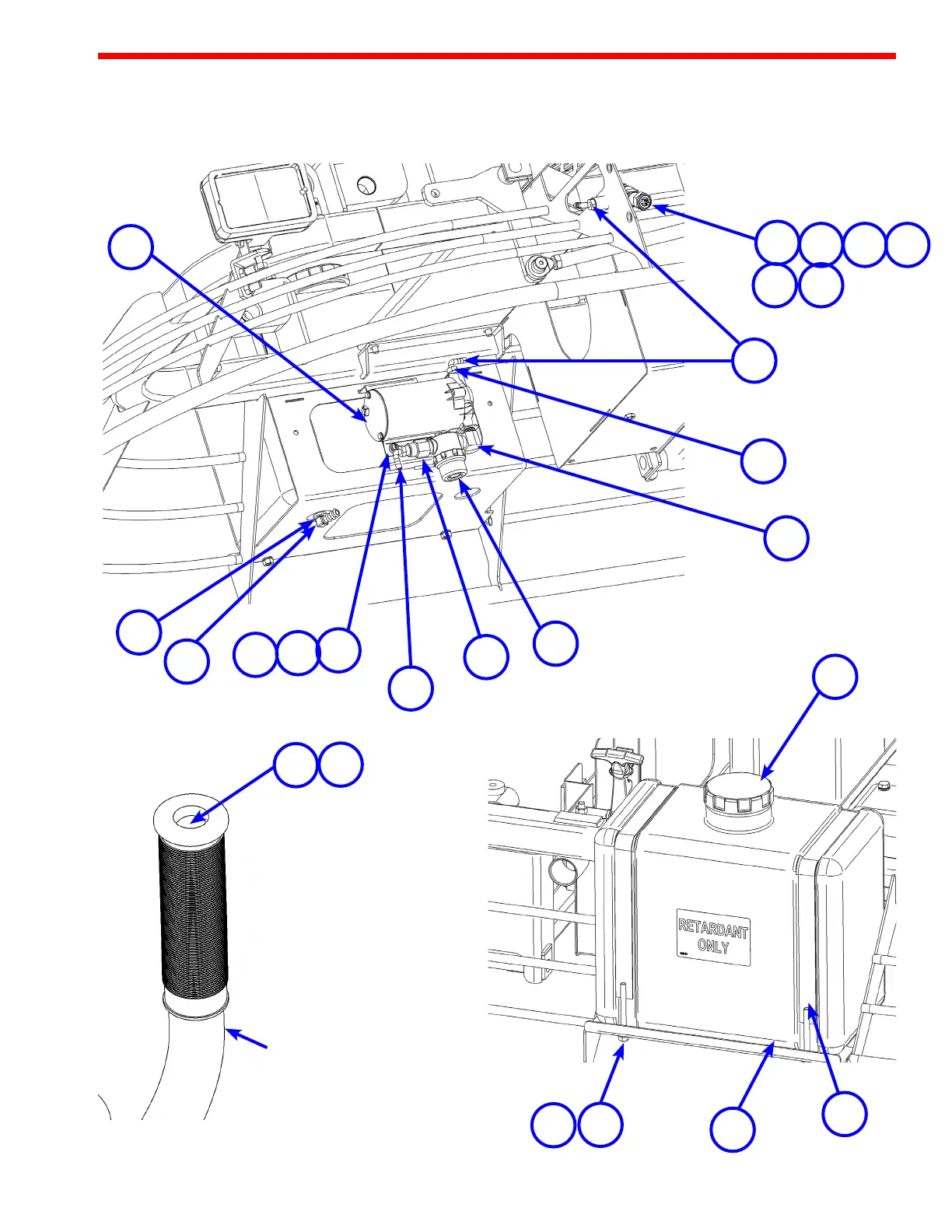 RETARDANT ONLY