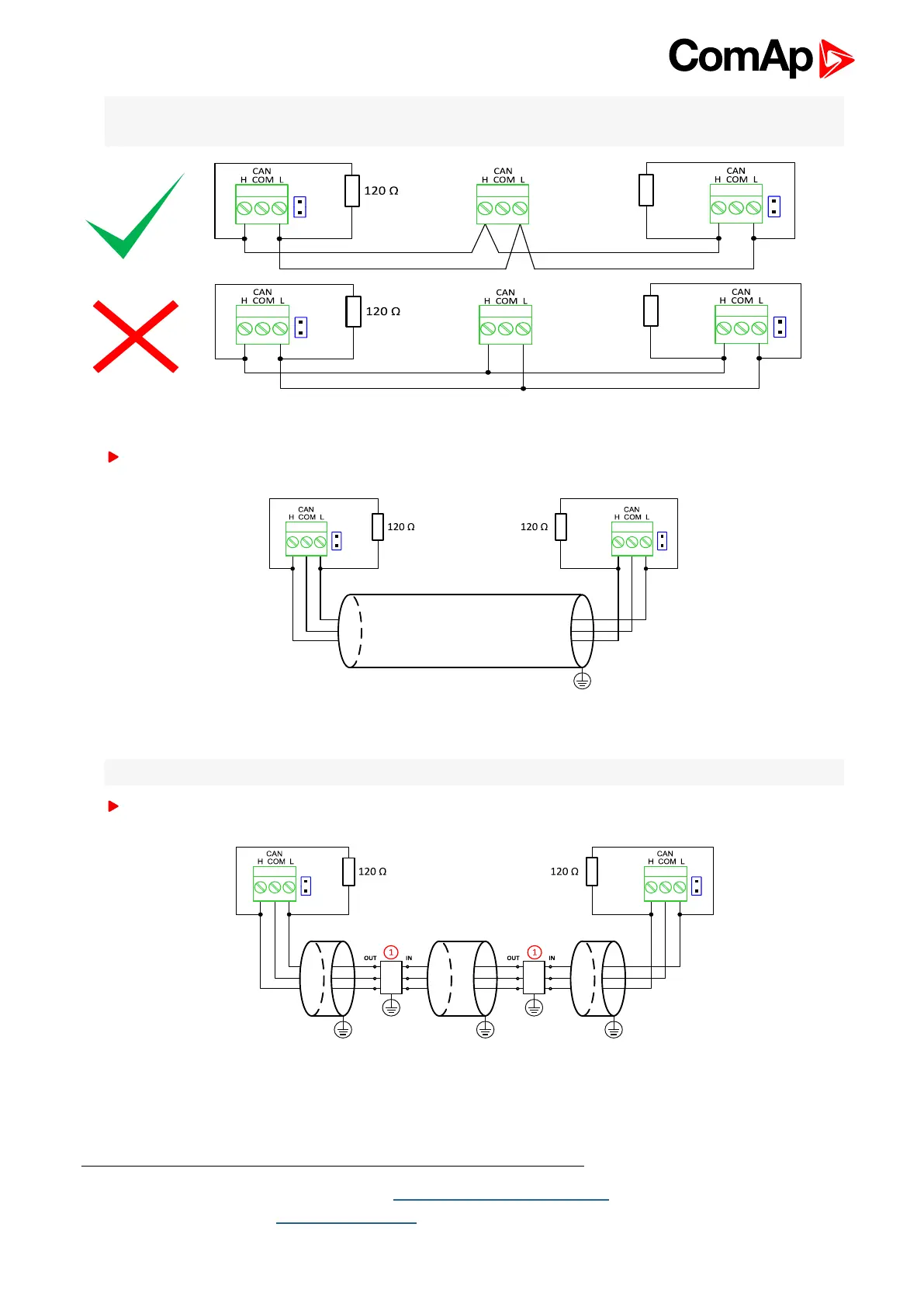 ComAp

CAN
H COM L

120 Ω

CAN
H COM L

CAN
H COM L

CAN
H COM L

120 Ω

CAN
H COM L

CAN
H COM L

CAN
H COM L

120 Ω

120 Ω

CAN
H COM L

CAN
H COM L

120 Ω

120 Ω

CAN
H COM L

OUT 1 IN

OUT 1 IN