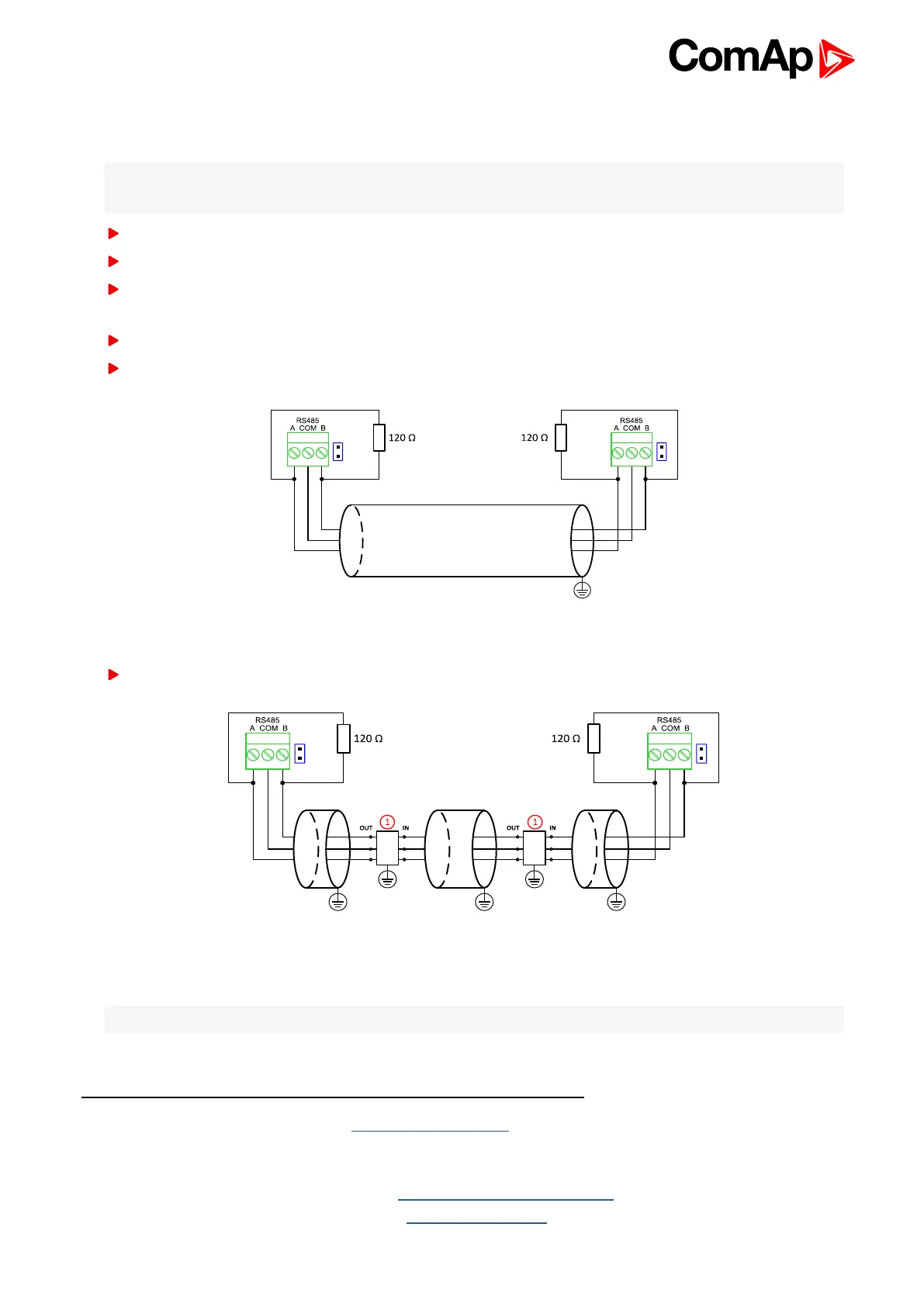 ComAp

RS485
A COM B

120 Ω

120 Ω

RS485
A COM B

RS485
A COM B

120 Ω

120 Ω

RS485
A COM B

OUT

1

IN

OUT

1

IN