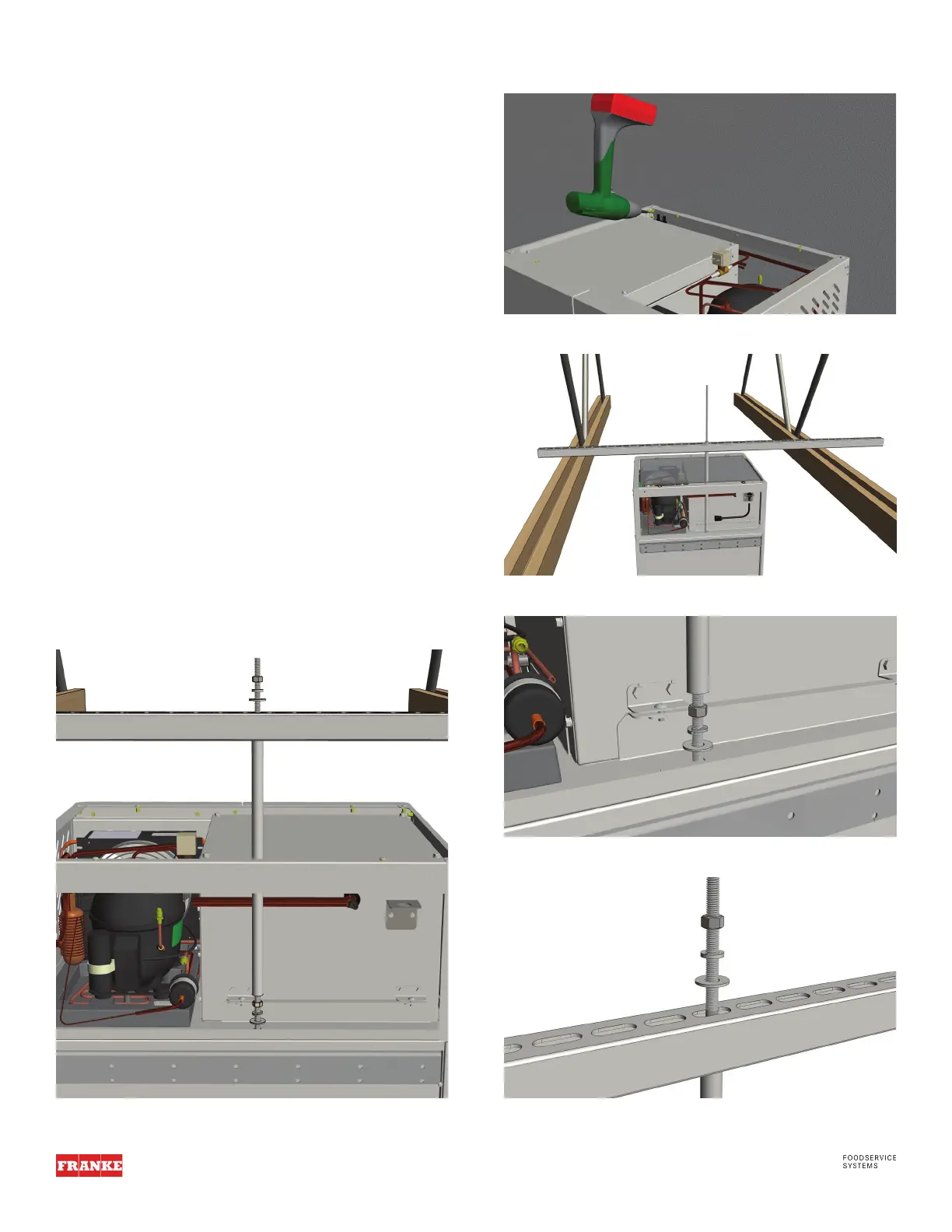 FRANKE

FOODSERVICE SYSTEMS