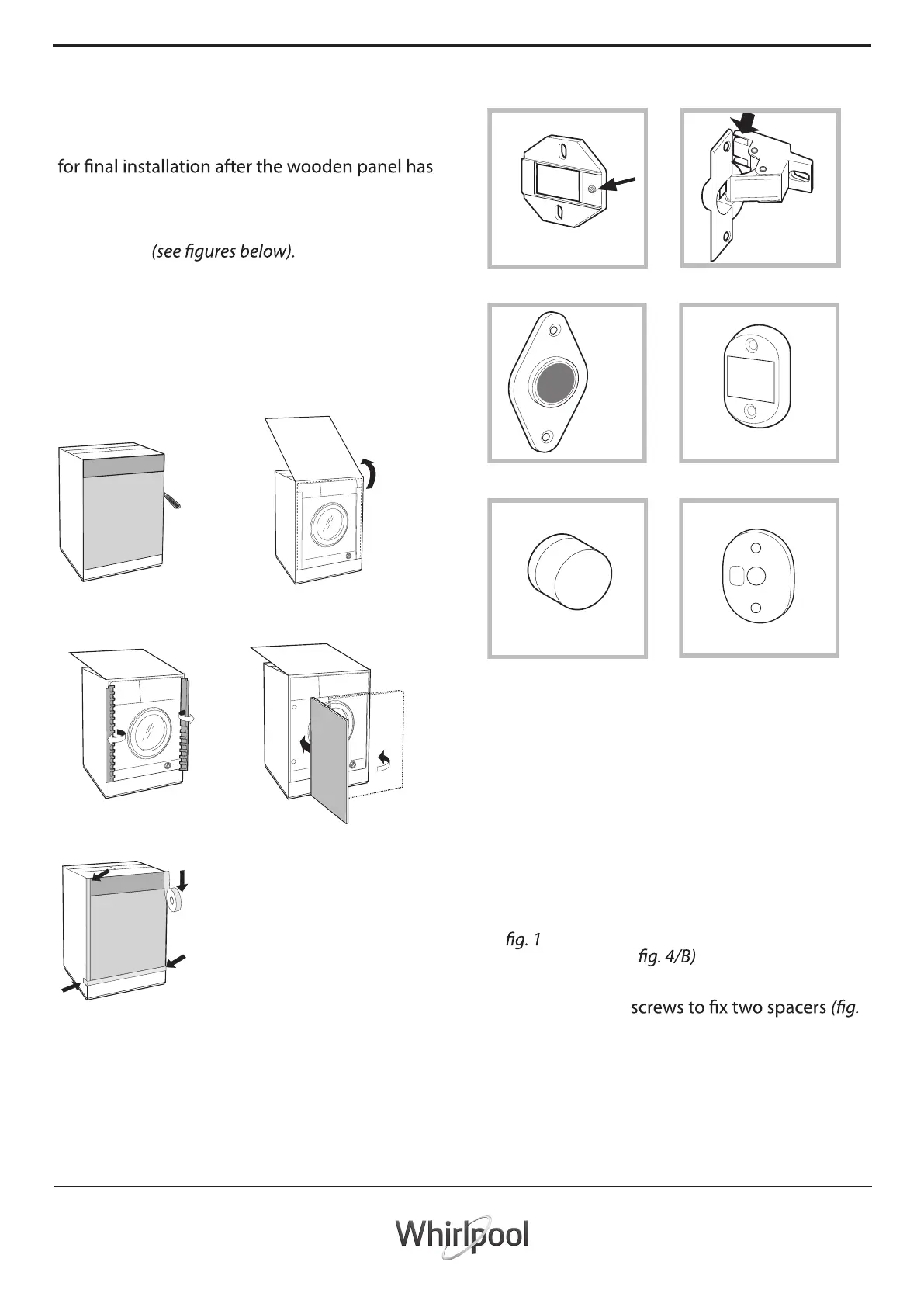 for final installation after the wooden panel has

(see figures below).

fig. 1

fig. 4/B)

screws to fix two spacers (fig.

Whirlpool