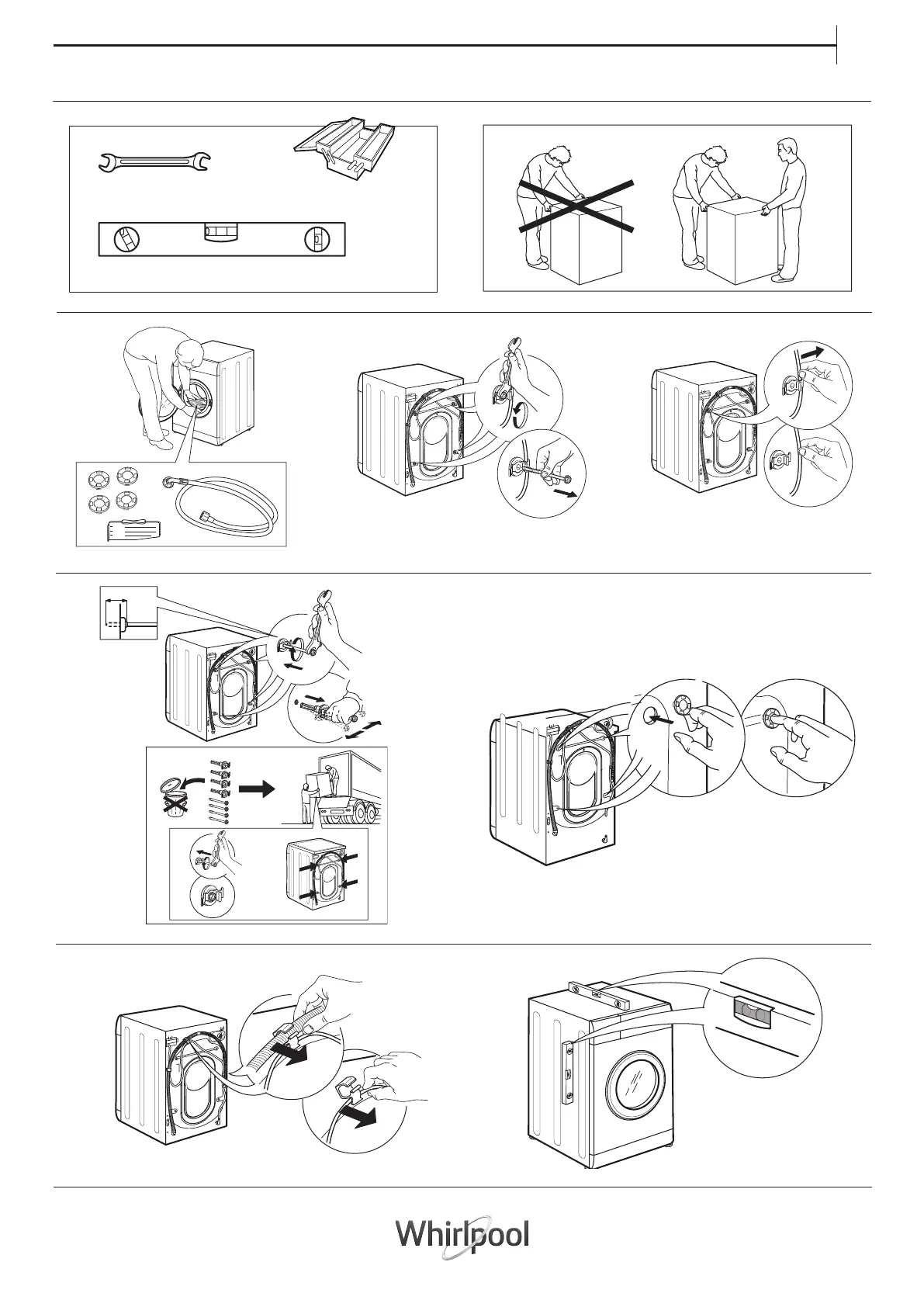 Whirlpool