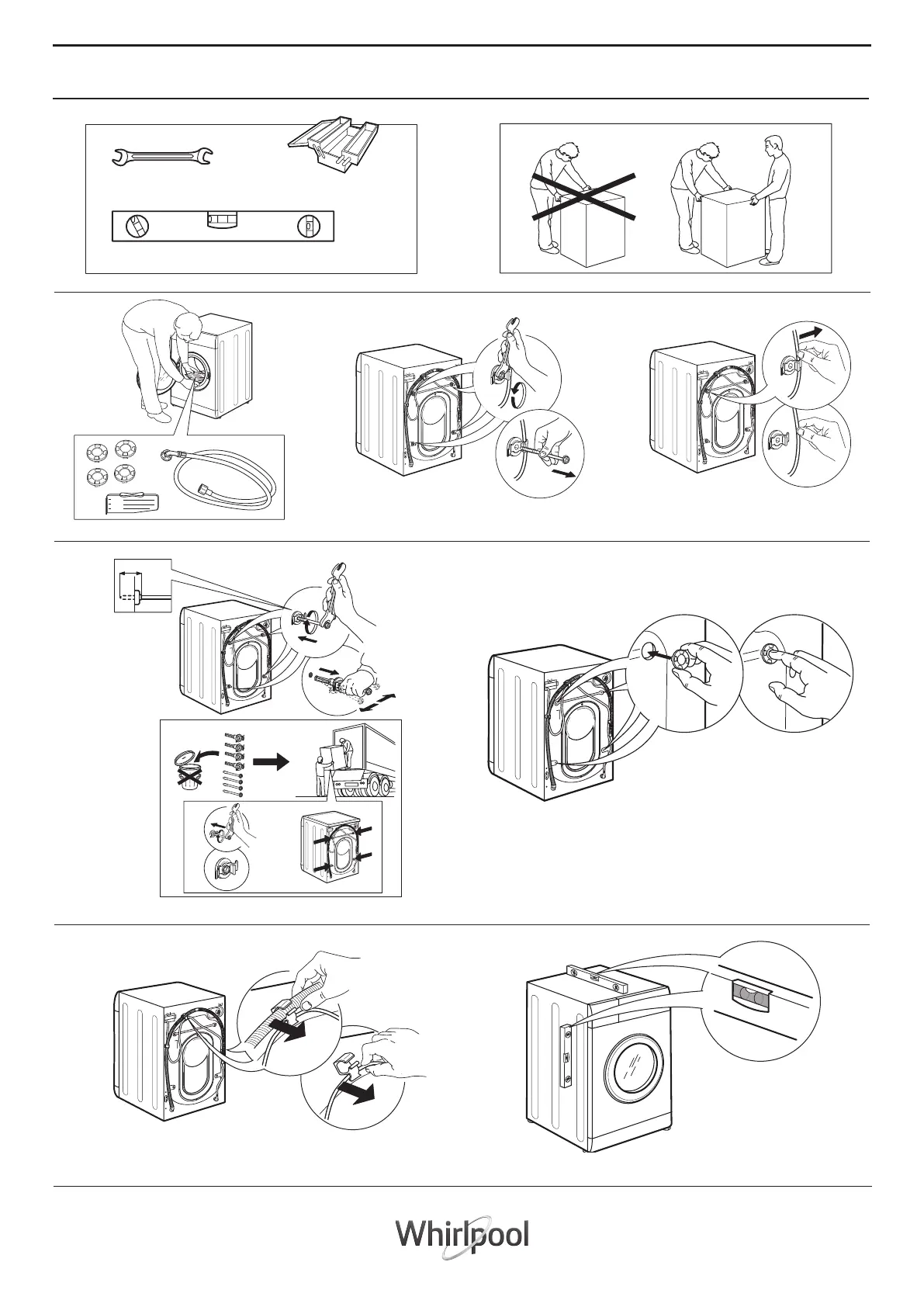 Whirlpool