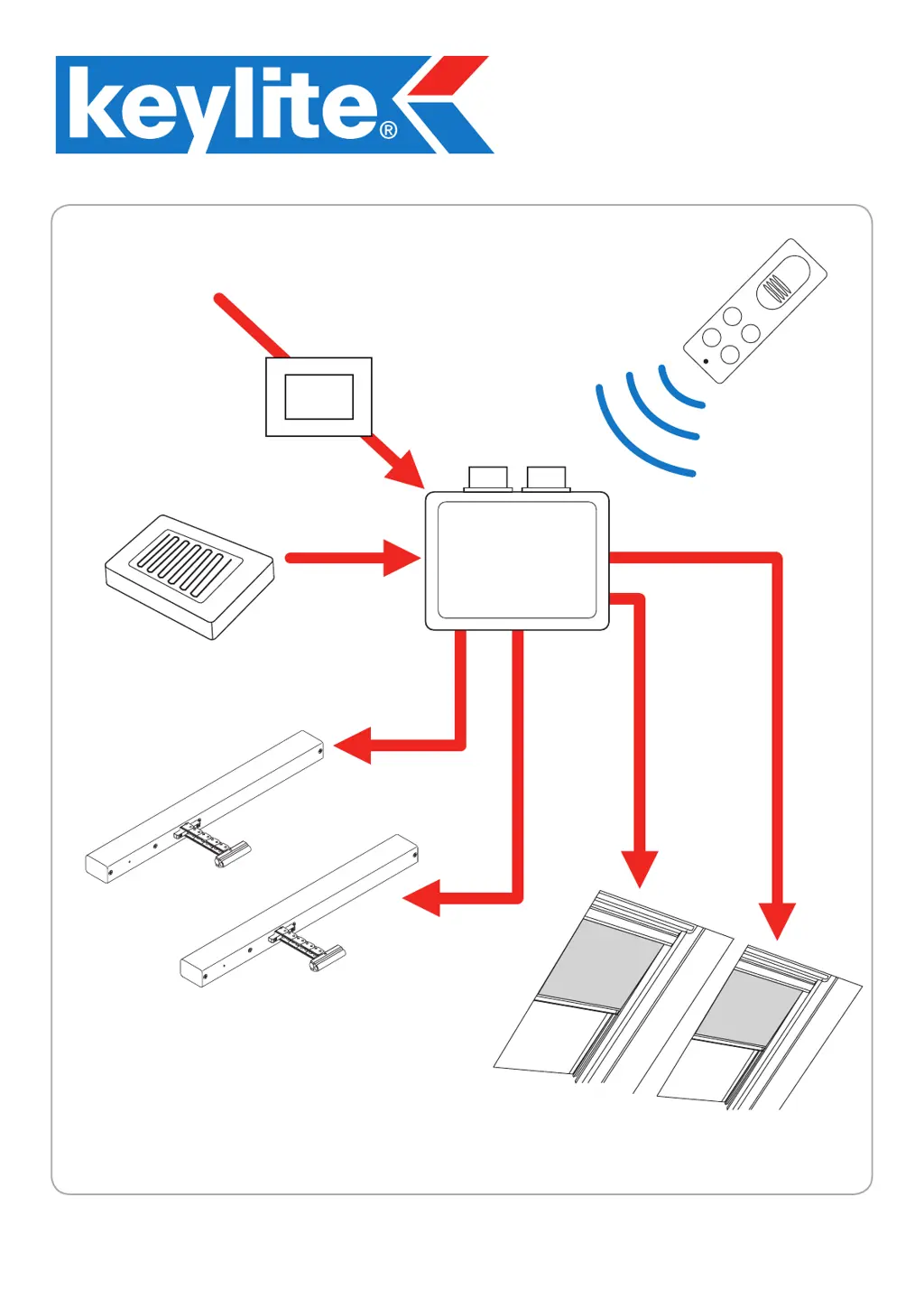 keylite®