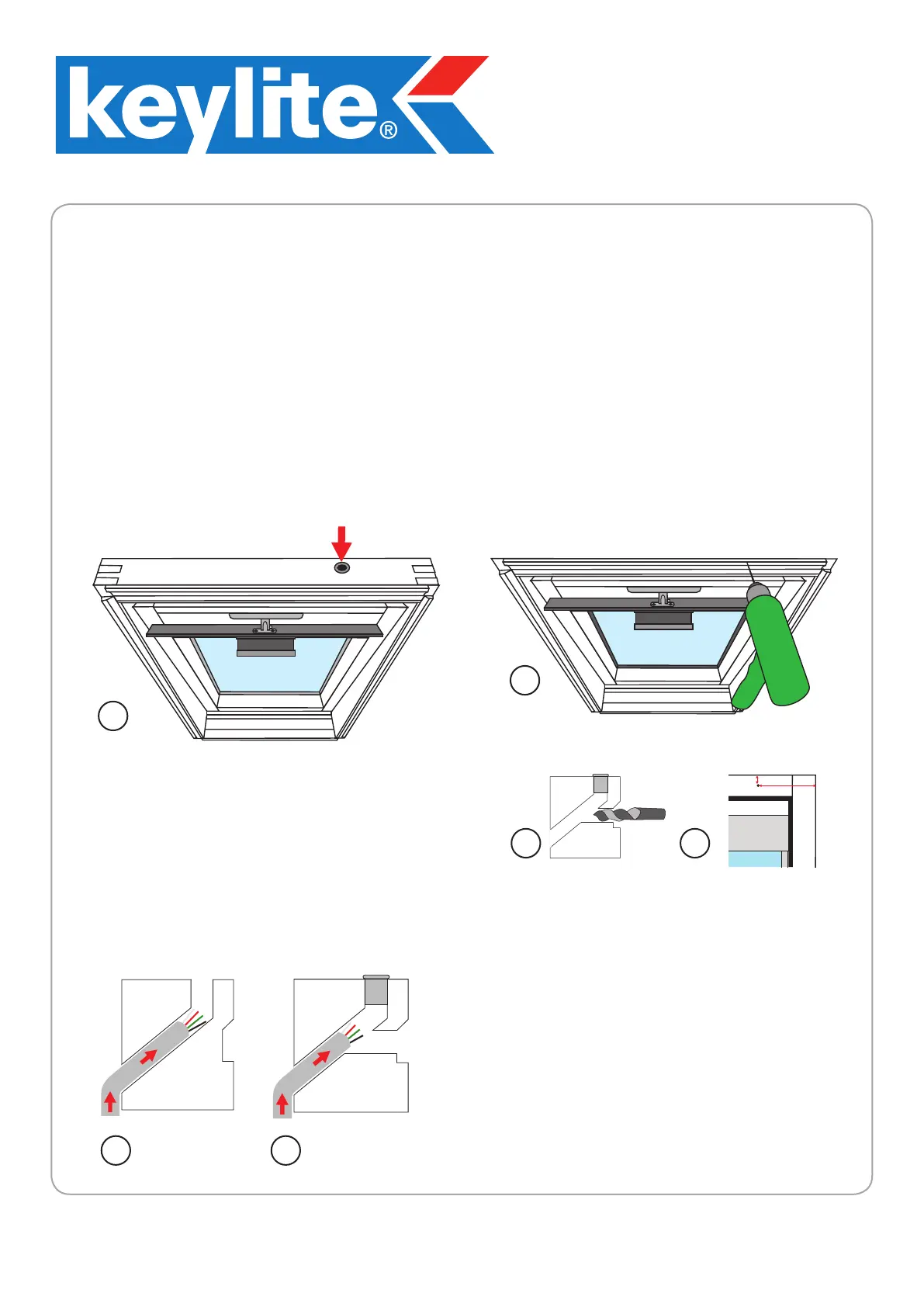 keylite®