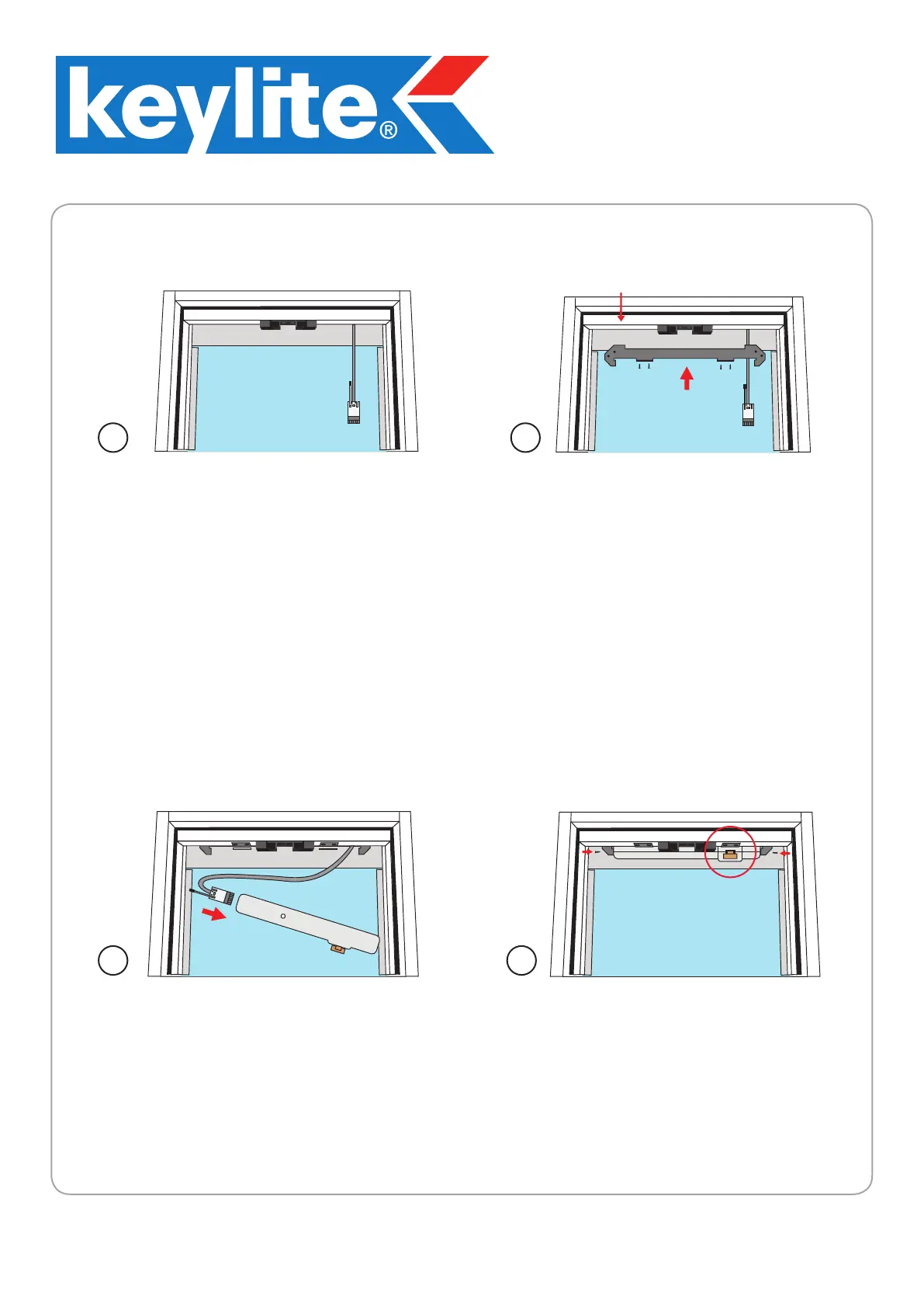 keylite®