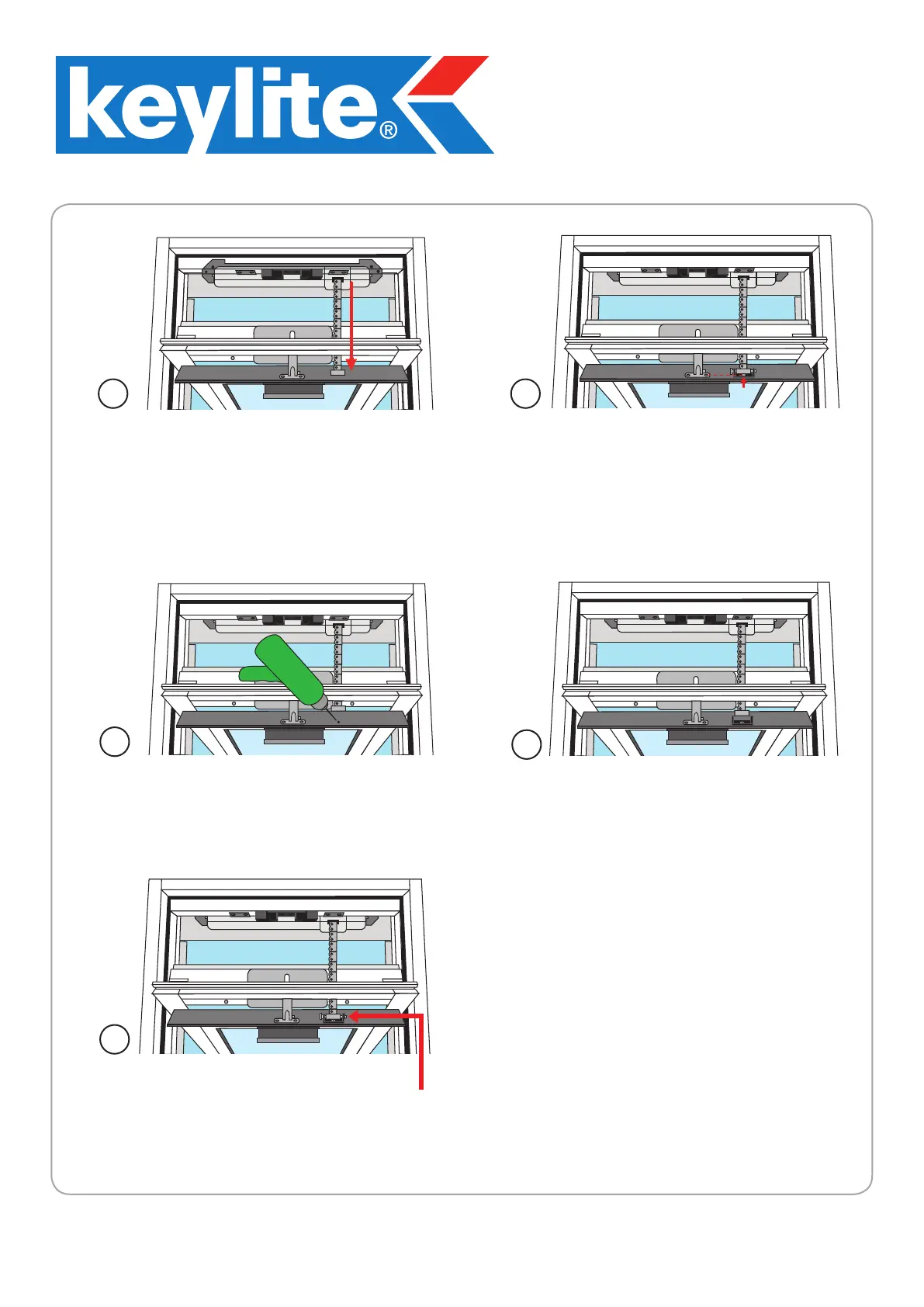 keylite®