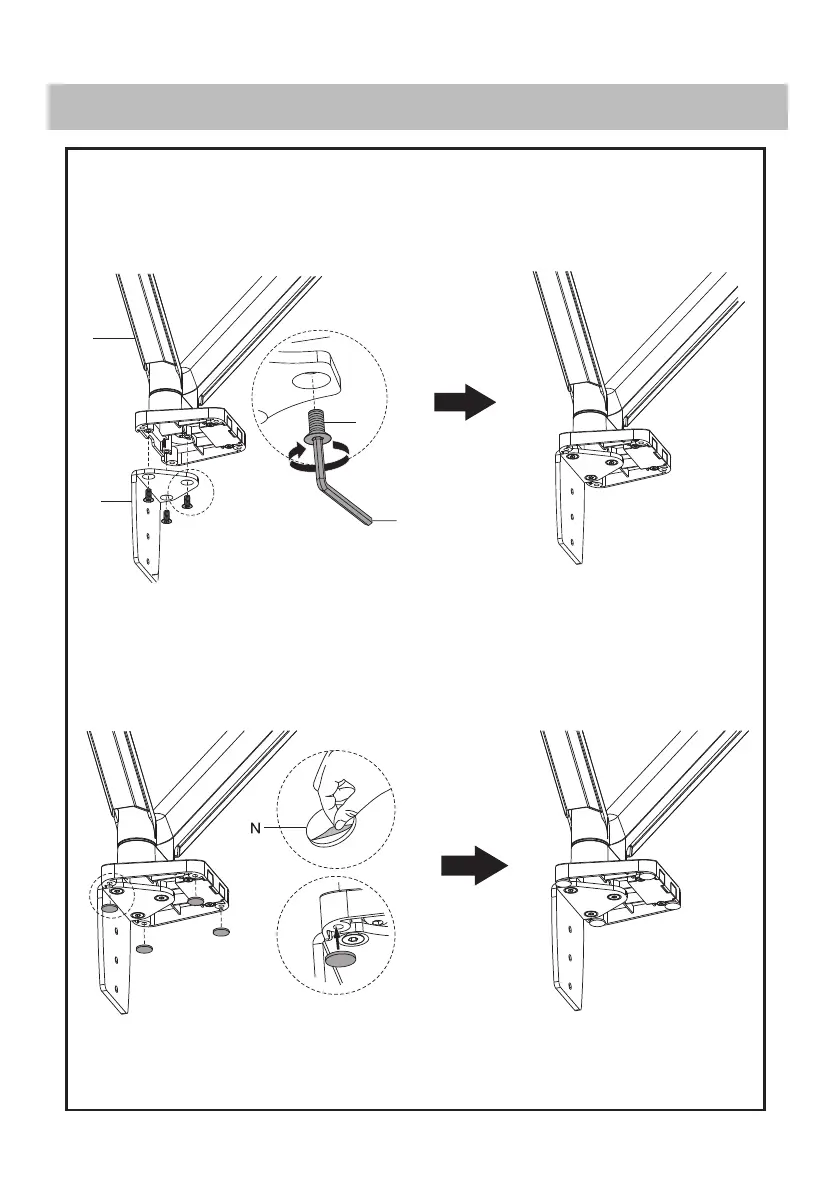 N