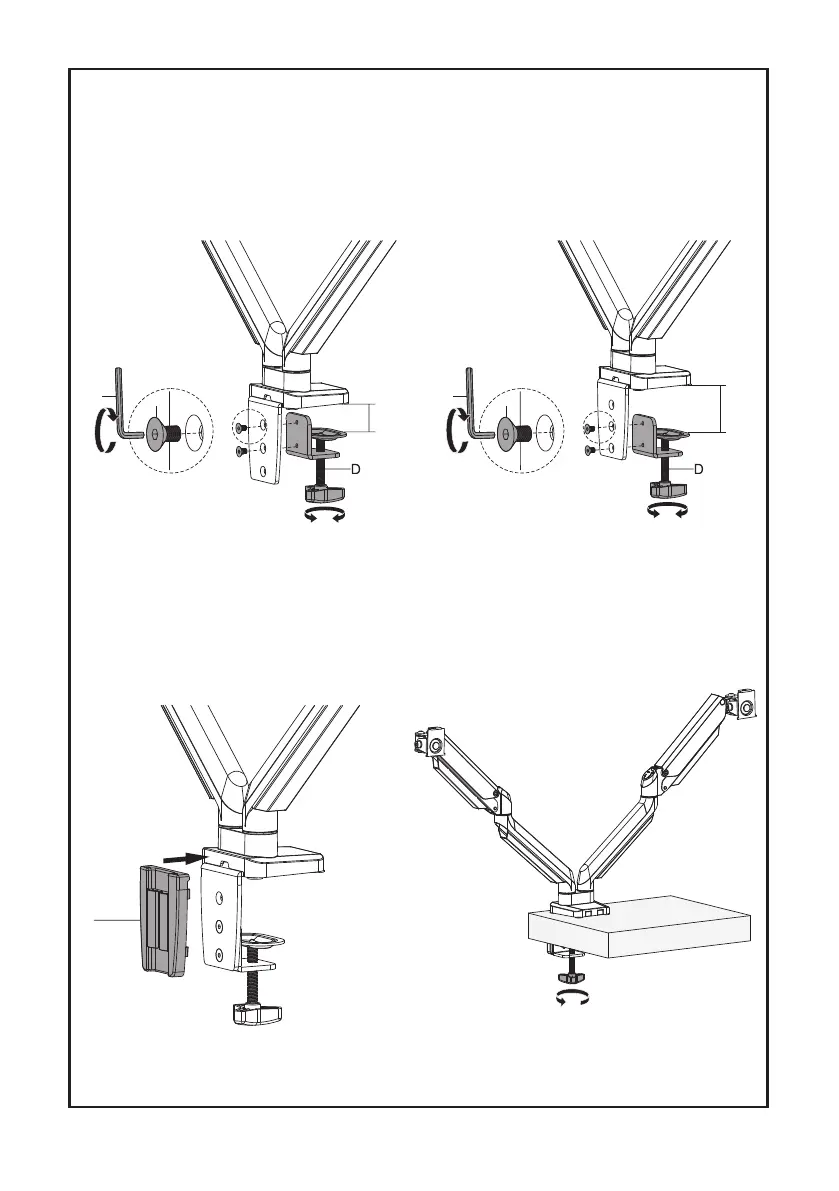 D

D